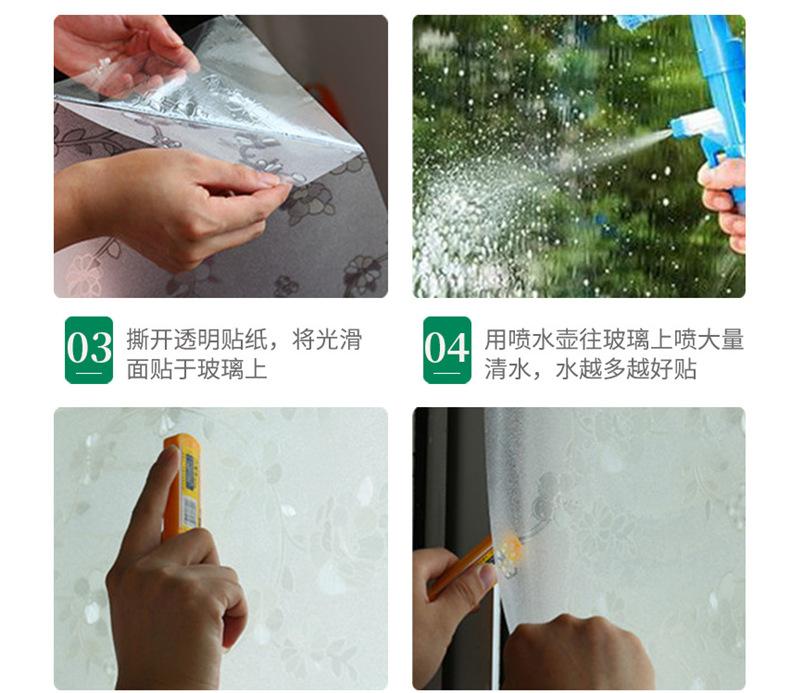 03 撕开透明贴纸，将光滑面贴于玻璃上

04 用喷水壶往玻璃上喷大量清水，水越多越好贴