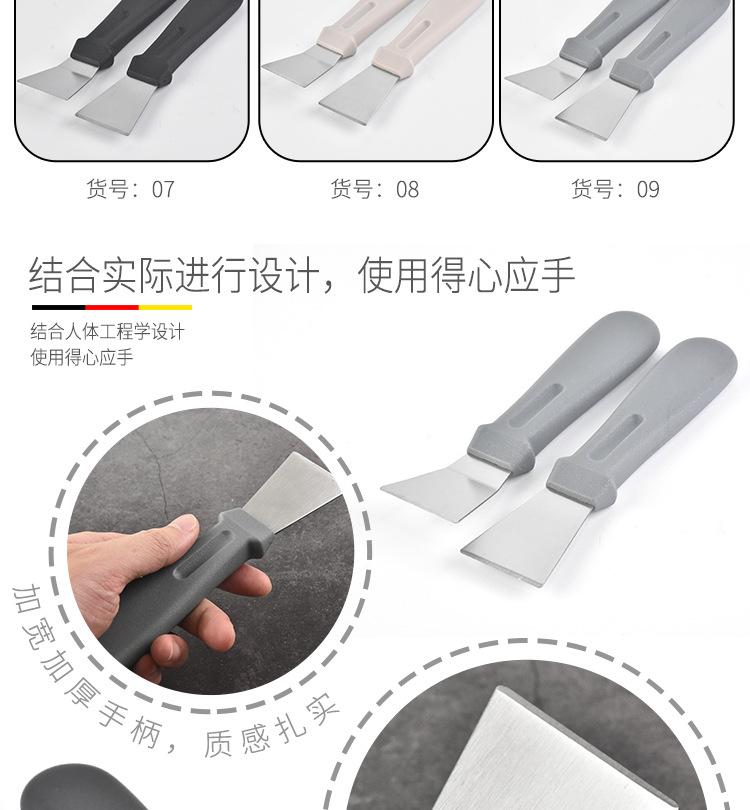 货号：07

货号：08

货号：09

结合实际进行设计，使用得心应手

结合人体工程学设计
使用得心应手

加宽加厚手柄，质感扎实