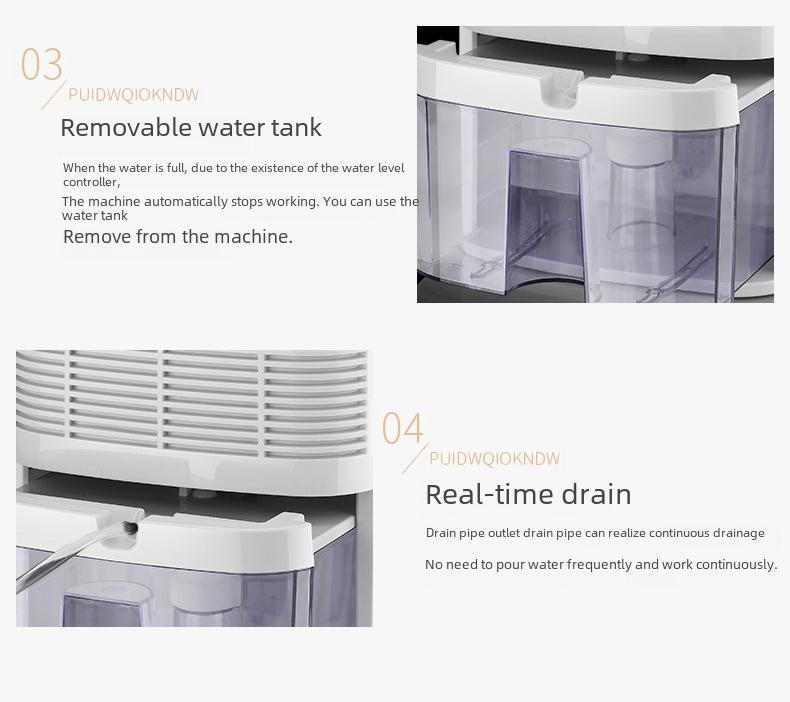 03
PUIDWQIOKNDW
Removable water tank

When the water is full, due to the existence of the water level controller,

The machine automatically stops working. You can use the water tank

Remove from the machine.

04
PUIDWQIOKNDW
Real-time drain

Drain pipe outlet drain pipe can realize continuous drainage

No need to pour water frequently and work continuously.