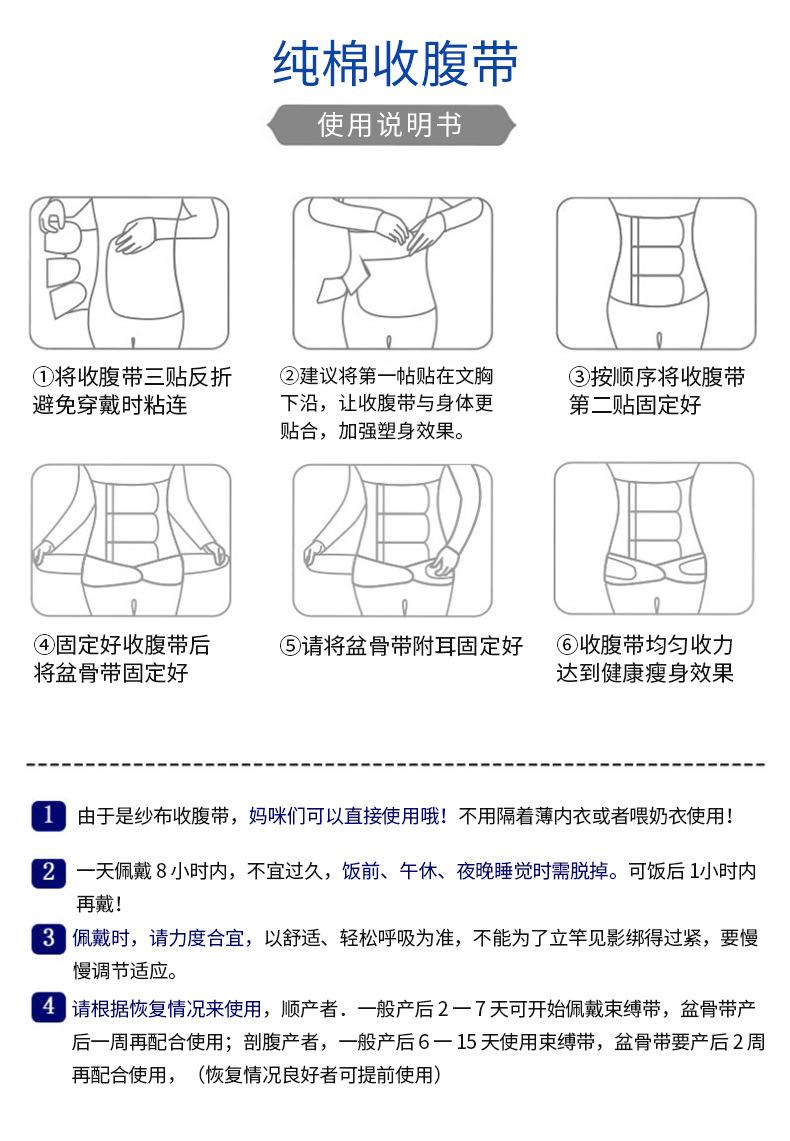 纯棉收腹带

使用说明书

①将收腹带三贴反折避免穿戴时粘连

②建议将第一帖贴在文胸下沿，让收腹带与身体更贴合，加强塑身效果。

③按顺序将收腹带第二贴固定好

④固定好收腹带后将盆骨带固定好

⑤请将盆骨带附耳固定好

⑥收腹带均匀收力达到健康瘦身效果

1 由于是纱布收腹带，妈咪们可以直接使用哦！不用隔着薄内衣或者喂奶衣使用！

2 一天佩戴 8 小时内，不宜过久，饭前、午休、夜晚睡觉时需脱掉。可饭后 1小时内再戴！

3 佩戴时，请力度合宜，以舒适、轻松呼吸为准，不能为了立竿见影绑得过紧，要慢慢调节适应。

4 请根据恢复情况来使用，顺产者．一般产后 2 一 7 天可开始佩戴束缚带，盆骨带产后一周再配合使用；剖腹产者，一般产后 6 一 15 天使用束缚带，盆骨带要产后 2 周再配合使用，（恢复情况良好者可提前使用）