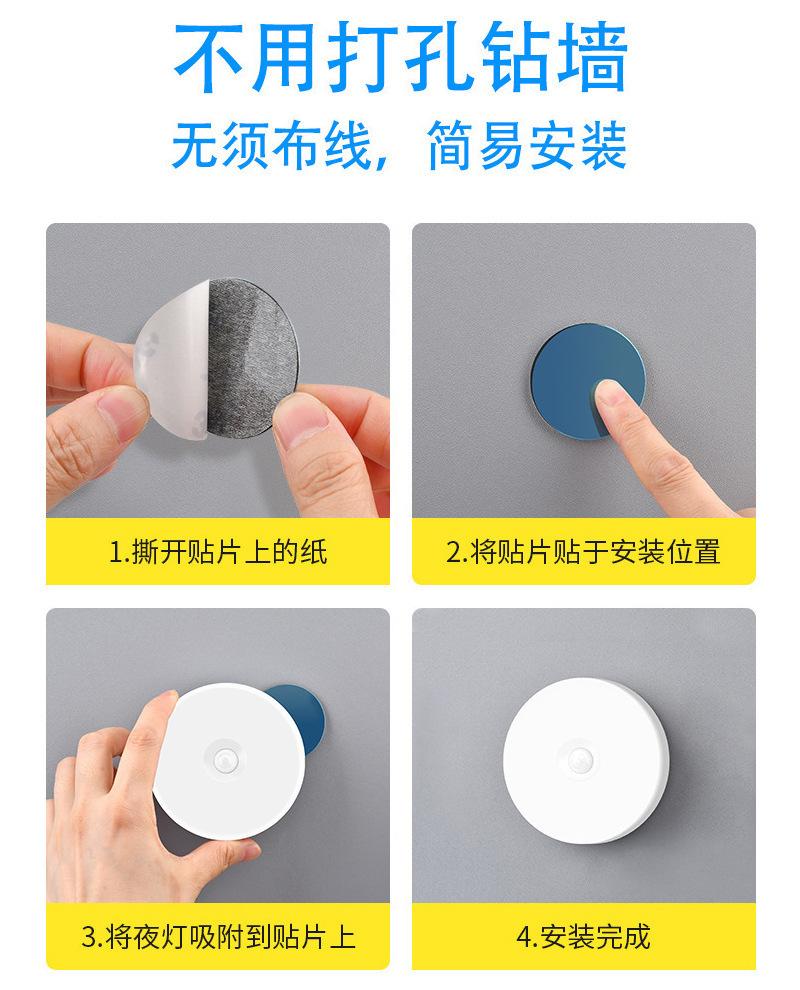 不用打孔钻墙

无须布线，简易安装

1.撕开贴片上的纸

2.将贴片贴于安装位置

3.将夜灯吸附到贴片上

4.安装完成