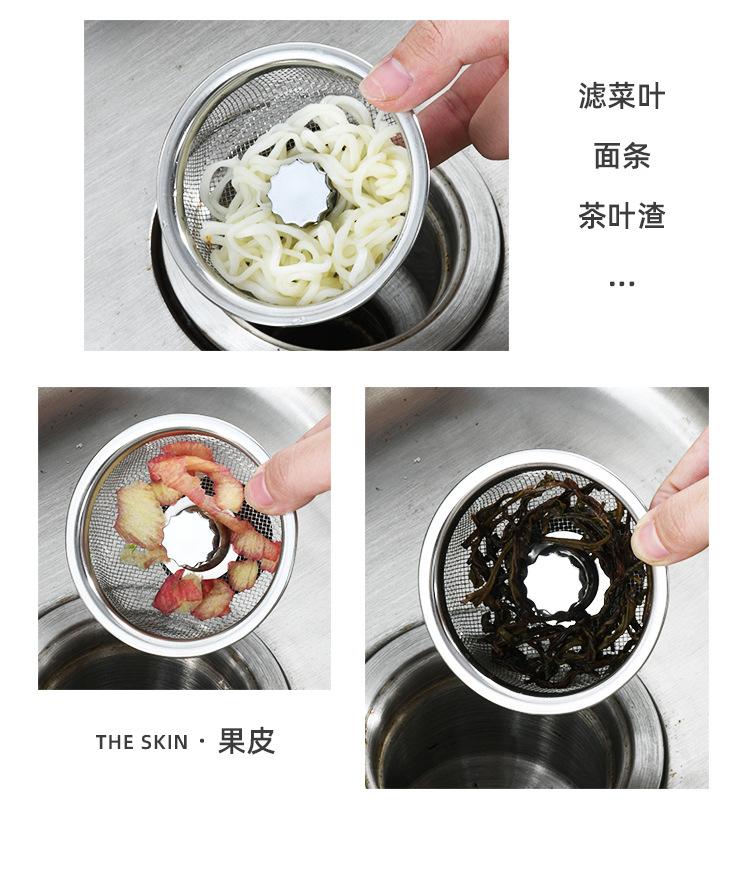 滤菜叶

面条

茶叶渣

...

THE SKIN · 果皮