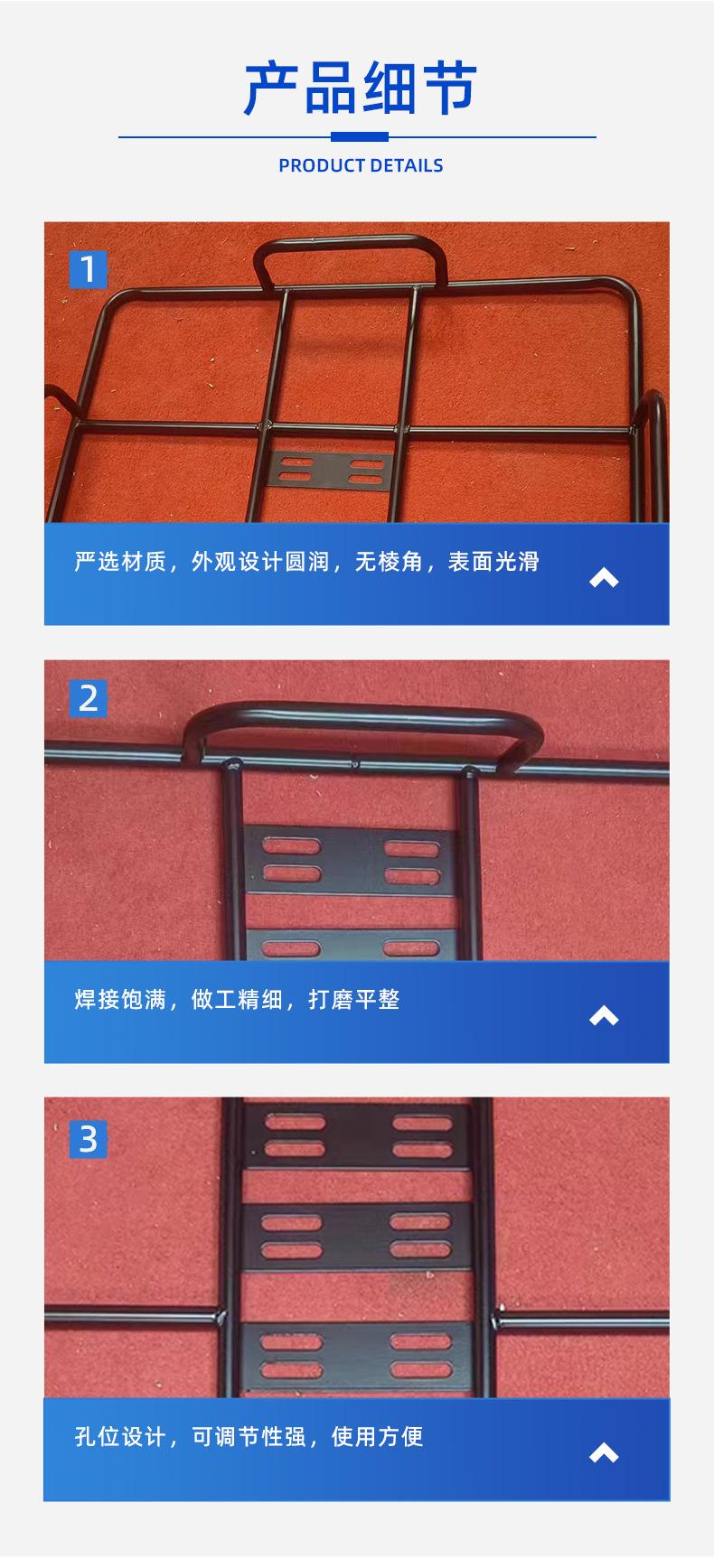 产品细节

PRODUCT DETAILS

1

严选材质，外观设计圆润，无棱角，表面光滑

2

焊接饱满，做工精细，打磨平整

3

孔位设计，可调节性强，使用方便