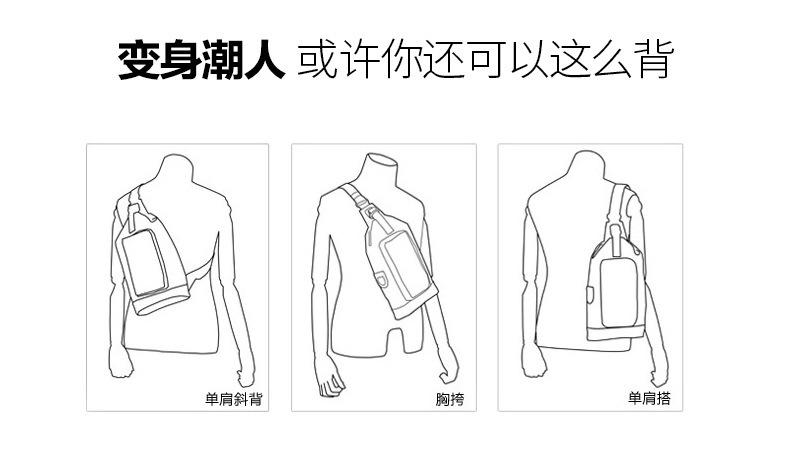 变身潮人 或许你还可以这么背

单肩斜背

胸挎

单肩搭