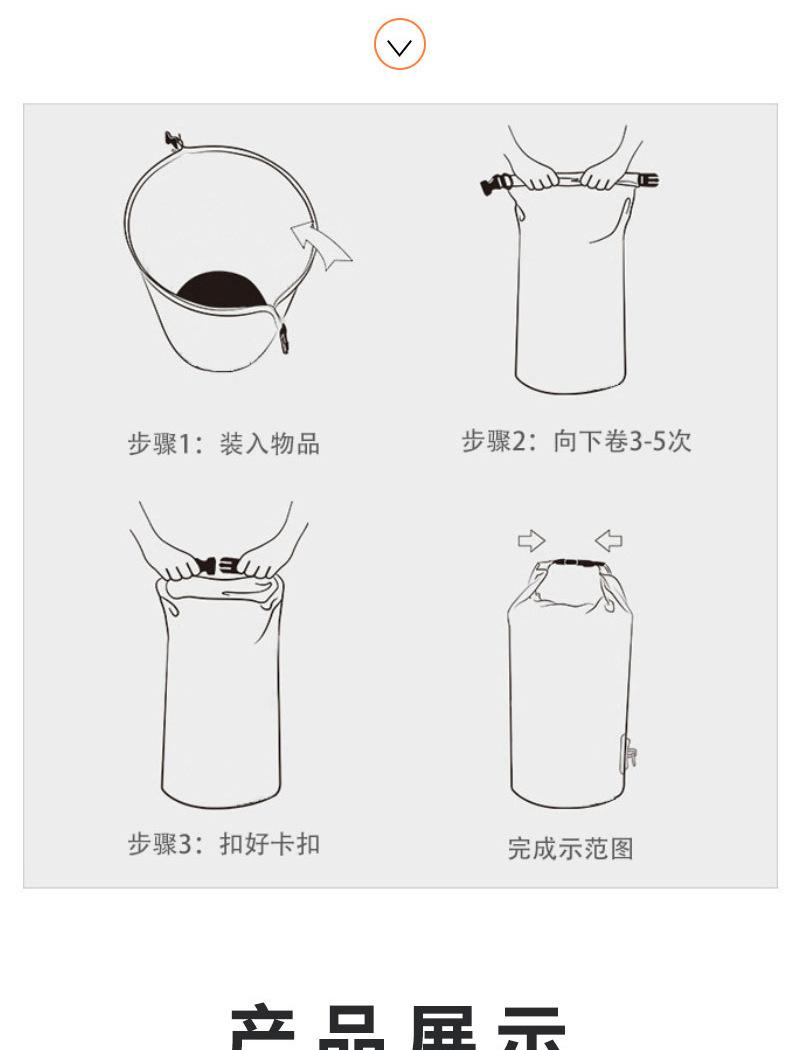 步骤1：装入物品

步骤2：向下卷3-5次

步骤3：扣好卡扣

完成示范图

产品展示