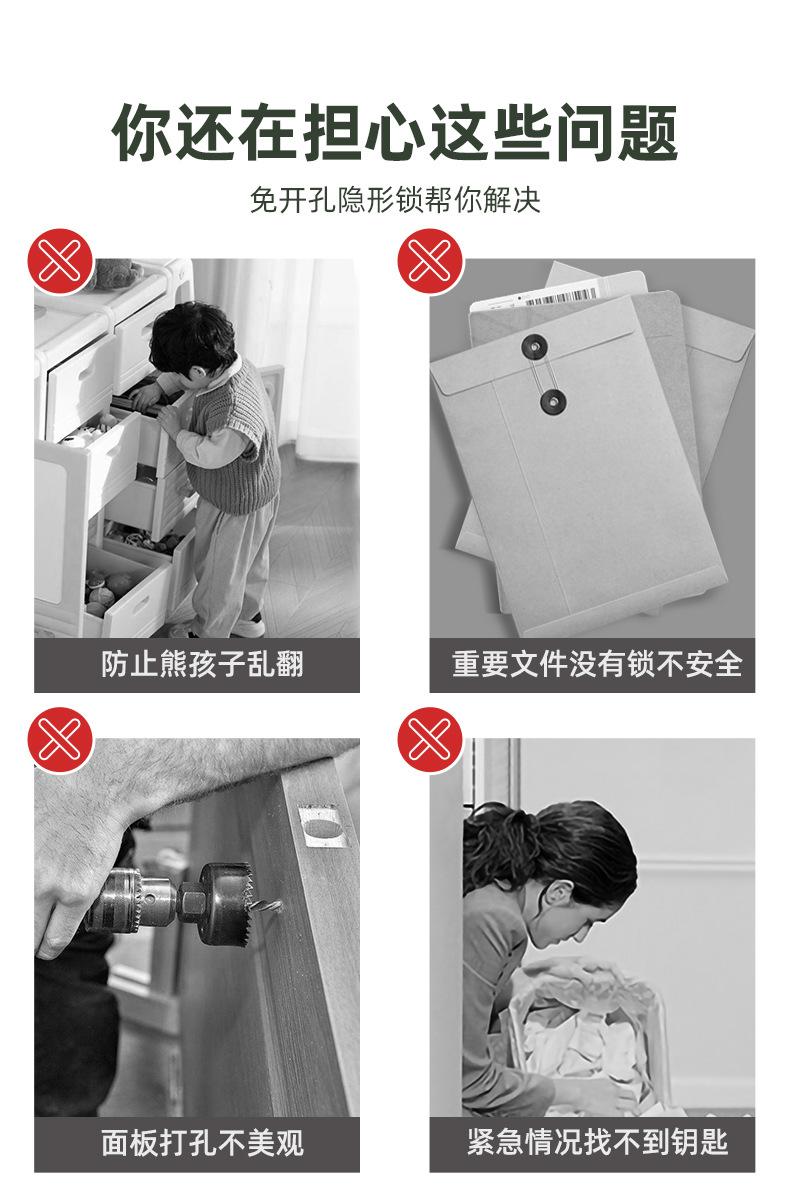 你还在担心这些问题

免开孔隐形锁帮你解决

防止熊孩子乱翻

重要文件没有锁不安全

面板打孔不美观

紧急情况找不到钥匙