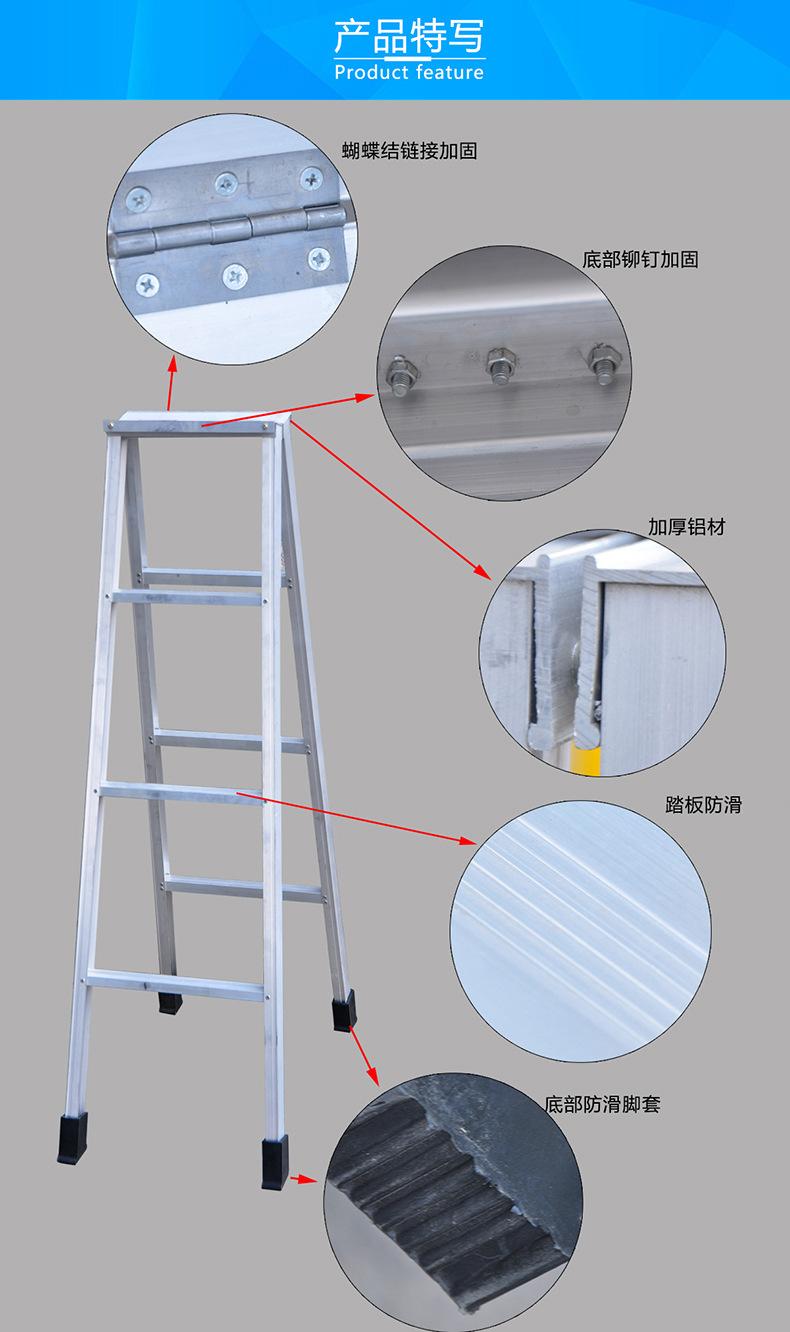 产品特写
Product feature

蝴蝶结链接加固

底部铆钉加固

加厚铝材

踏板防滑

底部防滑脚套