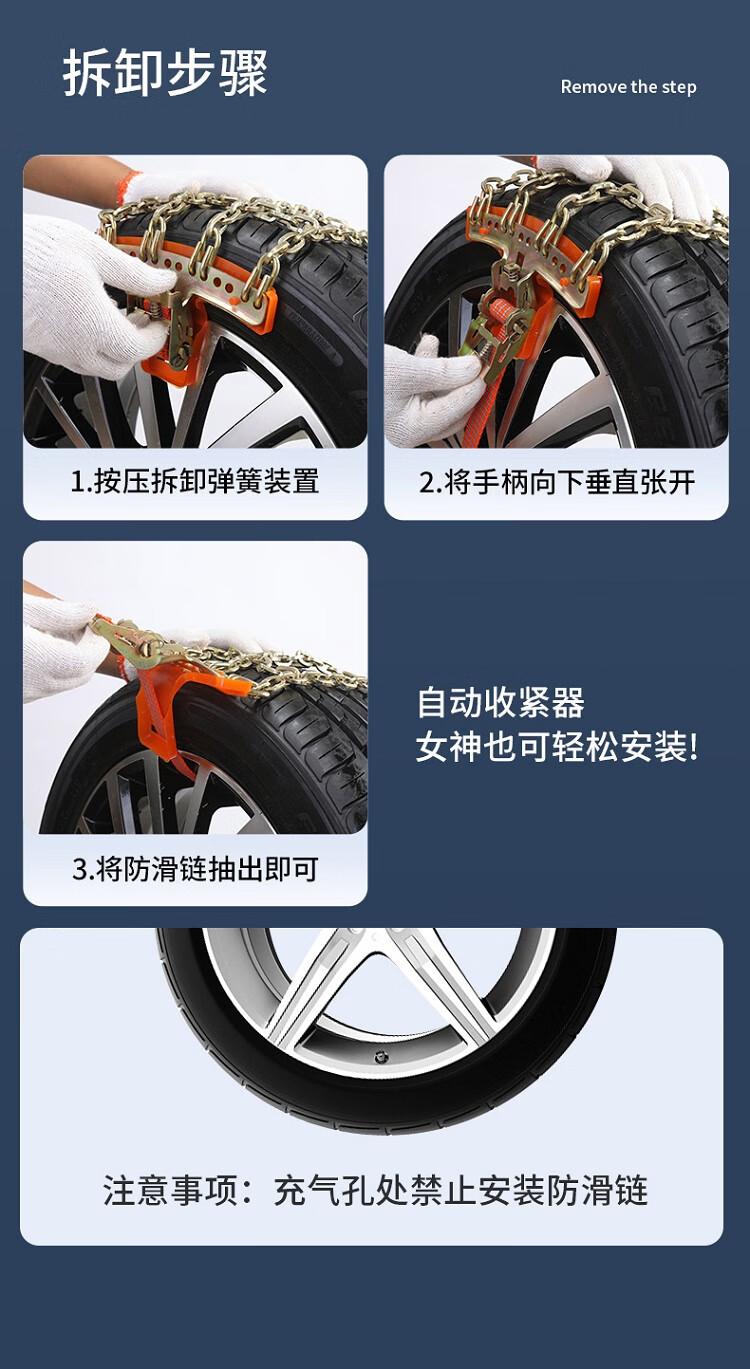 拆卸步骤

Remove the step

1.按压拆卸弹簧装置

2.将手柄向下垂直张开

3.将防滑链抽出即可

自动收紧器
女神也可轻松安装!

注意事项：充气孔处禁止安装防滑链