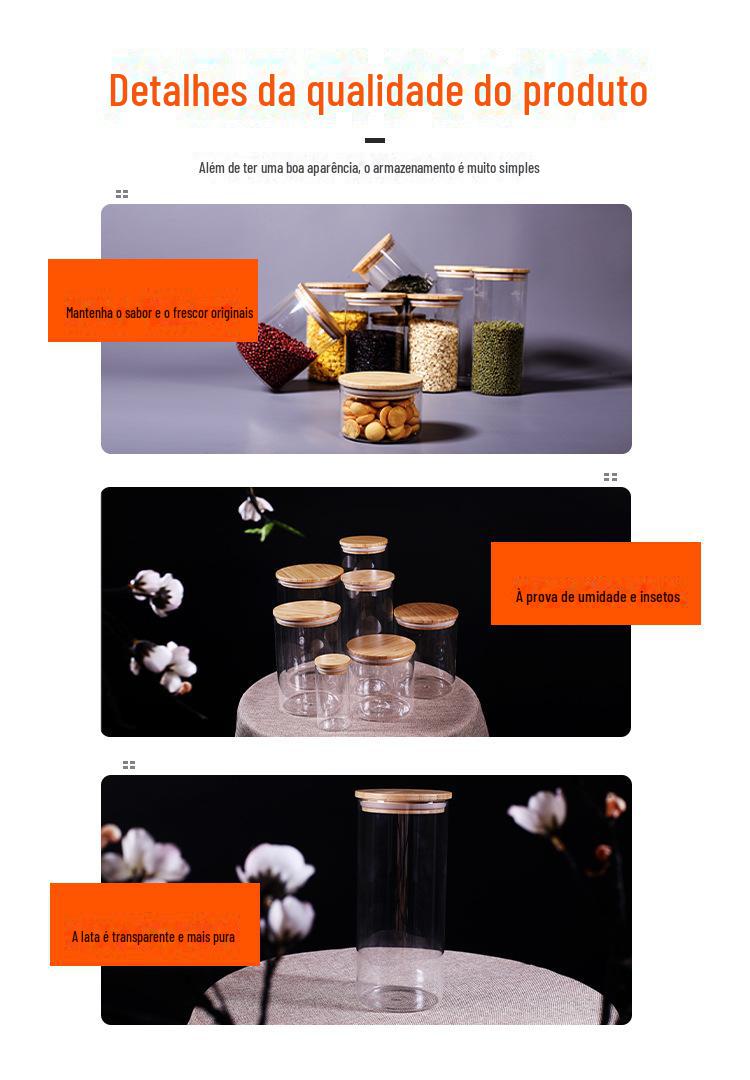 Detalhes da qualidade do produto

Além de ter uma boa aparência, o armazenamento é muito simples

Mantenha o sabor e o frescor originais

À prova de umidade e insetos

A lata é transparente e mais pura