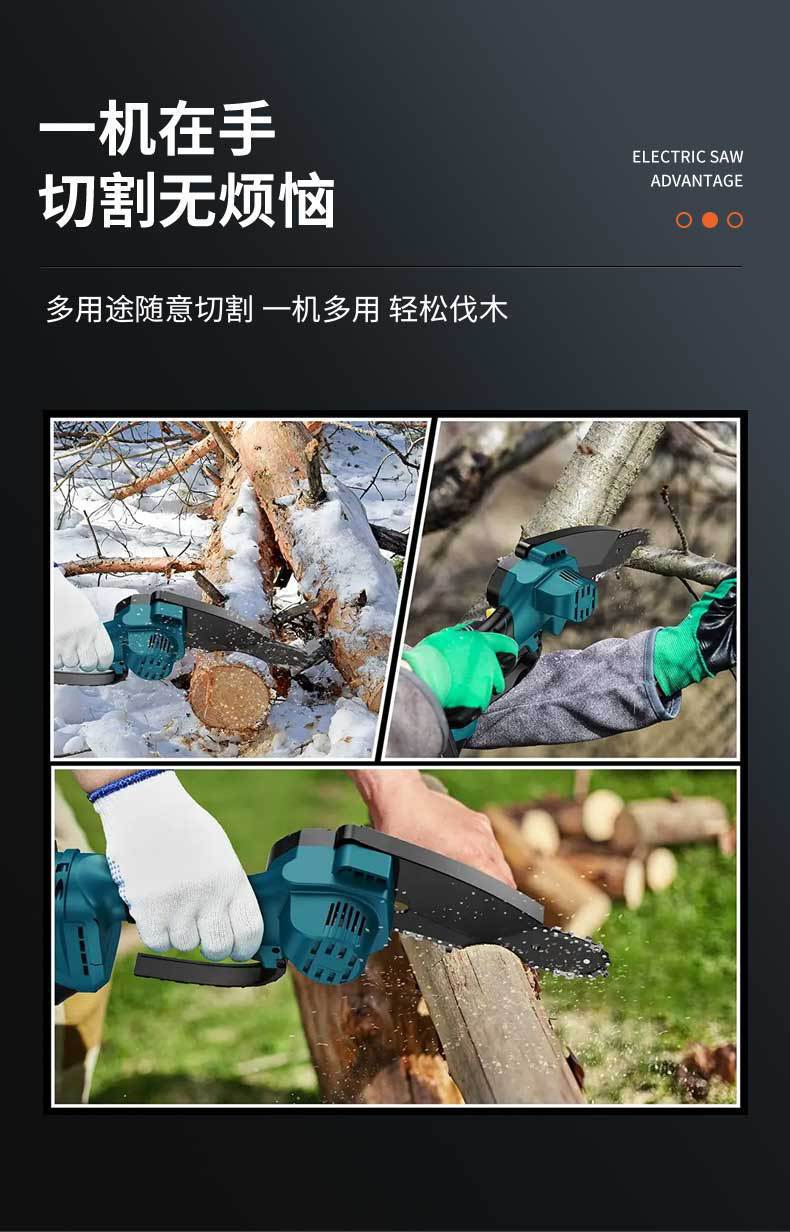 一机在手
切割无烦恼

ELECTRIC SAW
ADVANTAGE

多用途随意切割 一机多用 轻松伐木