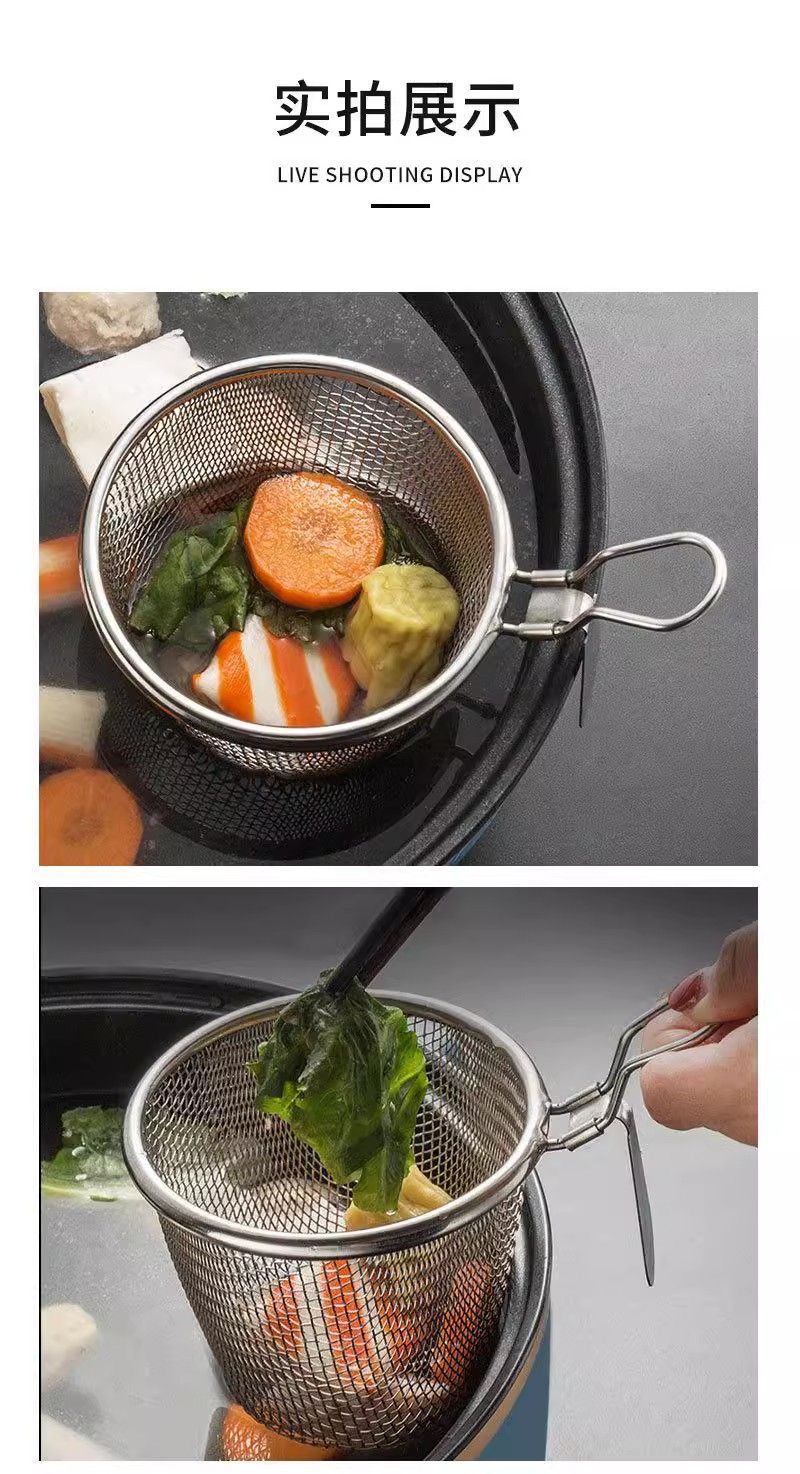 实拍展示

LIVE SHOOTING DISPLAY