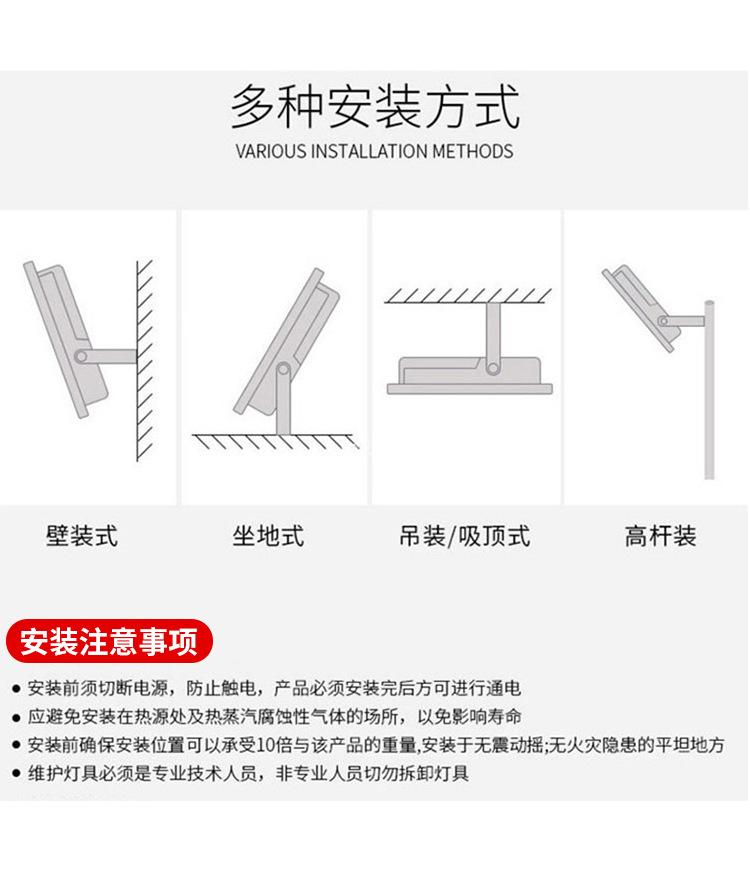 多种安装方式
VARIOUS INSTALLATION METHODS

壁装式

坐地式

吊装/吸顶式

高杆装

安装注意事项

● 安装前须切断电源，防止触电，产品必须安装完后方可进行通电
● 应避免安装在热源处及热蒸汽腐蚀性气体的场所，以免影响寿命
● 安装前确保安装位置可以承受10倍与该产品的重量,安装于无震动摇;无火灾隐患的平坦地方
● 维护灯具必须是专业技术人员，非专业人员切勿拆卸灯具