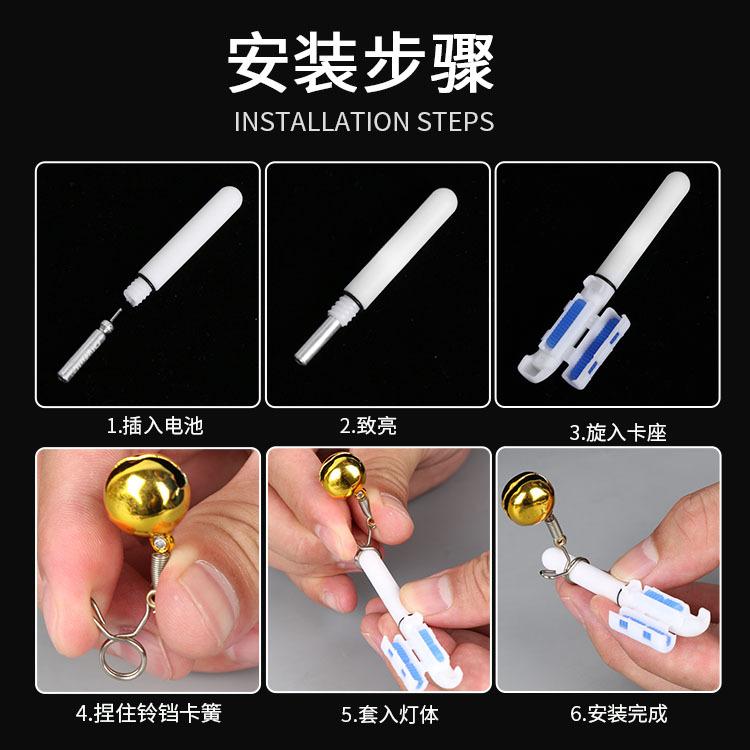 安装步骤
INSTALLATION STEPS

1.插入电池

2.致亮

3.旋入卡座

4.捏住铃铛卡簧

5.套入灯体

6.安装完成