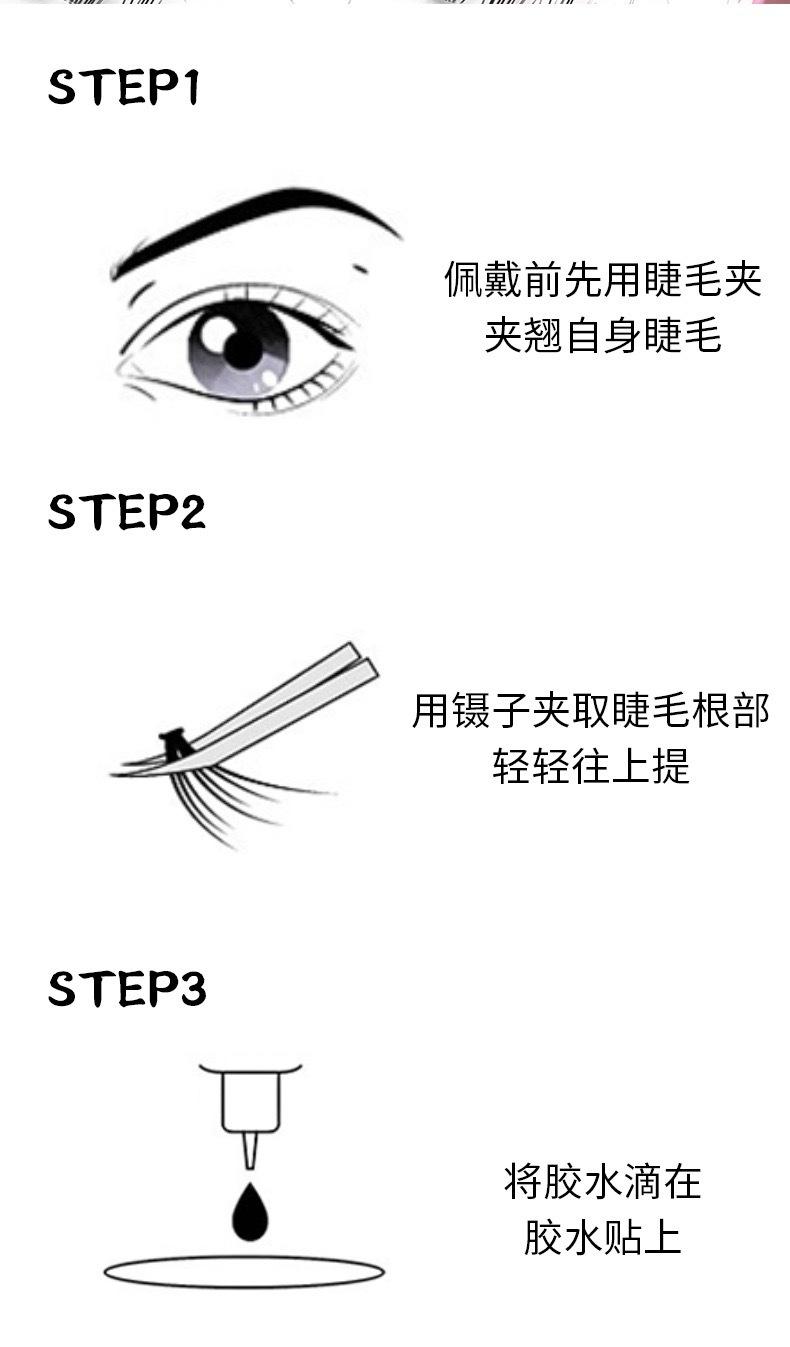 STEP1

佩戴前先用睫毛夹
夹翘自身睫毛

STEP2

用镊子夹取睫毛根部
轻轻往上提

STEP3

将胶水滴在
胶水贴上