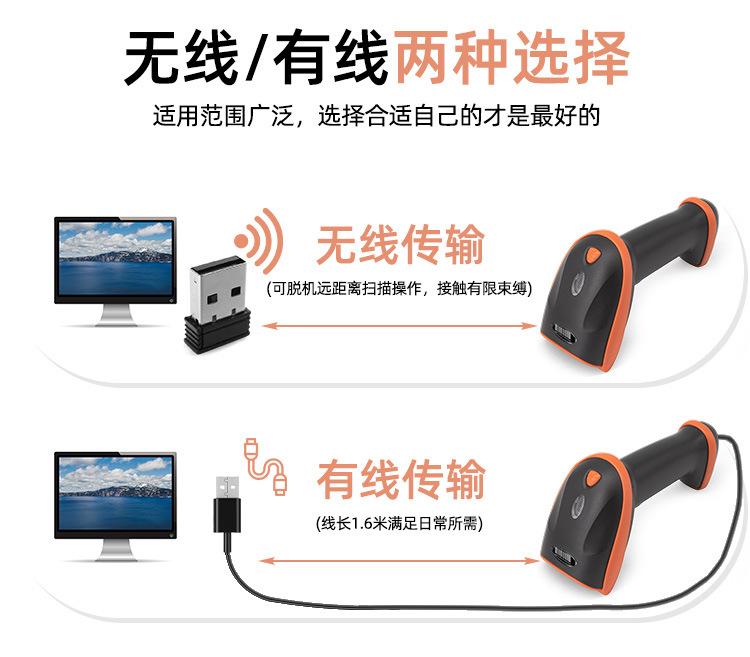 无线/有线两种选择

适用范围广泛，选择合适自己的才是最好的

无线传输

(可脱机远距离扫描操作，接触有限束缚)

有线传输

(线长1.6米满足日常所需)