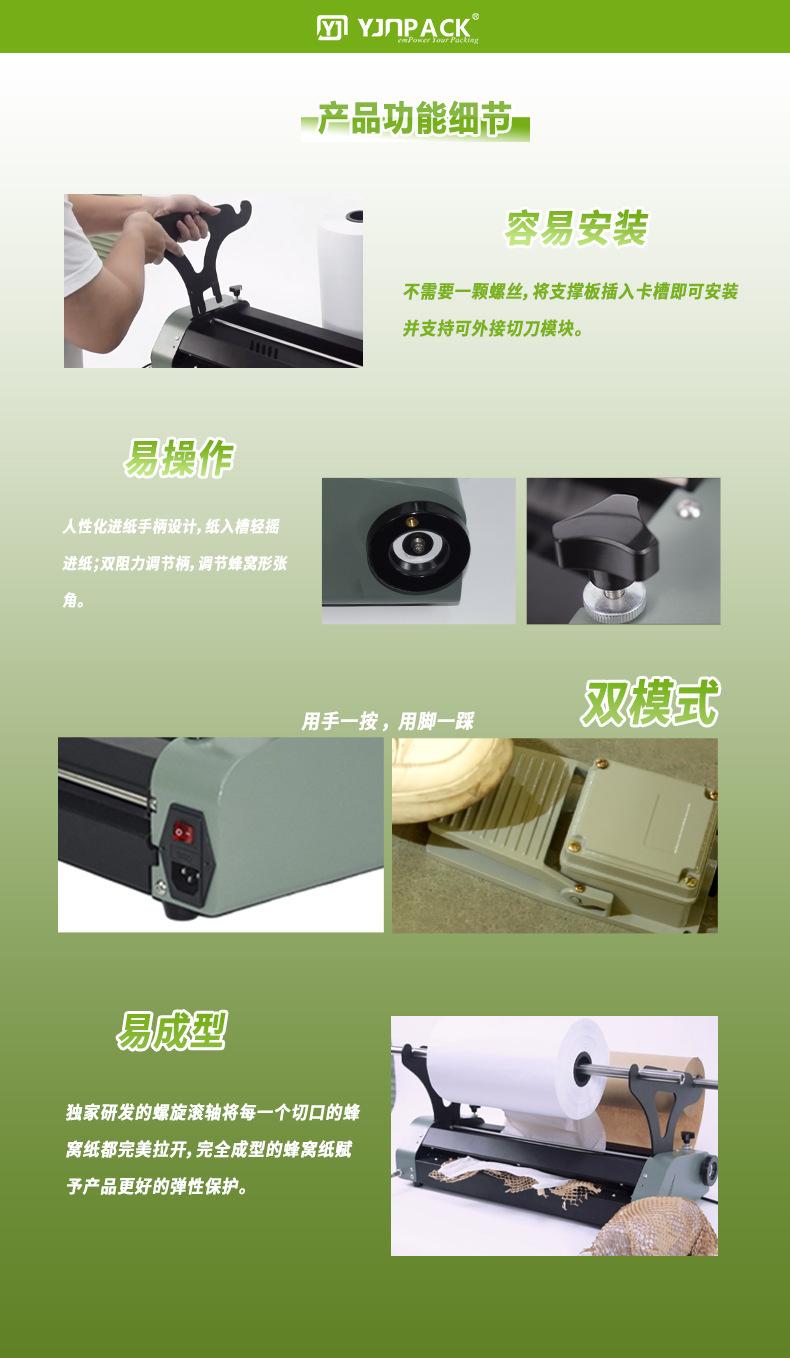 YJNPACK®
emPower Your Packing

产品功能细节

容易安装

不需要一颗螺丝，将支撑板插入卡槽即可安装并支持可外接切刀模块。

易操作

人性化进纸手柄设计，纸入槽轻摇进纸；双阻力调节柄，调节蜂窝形张角。

双模式

用手一按，用脚一踩

易成型

独家研发的螺旋滚轴将每一个切口的蜂窝纸都完美拉开，完全成型的蜂窝纸赋予产品更好的弹性保护。