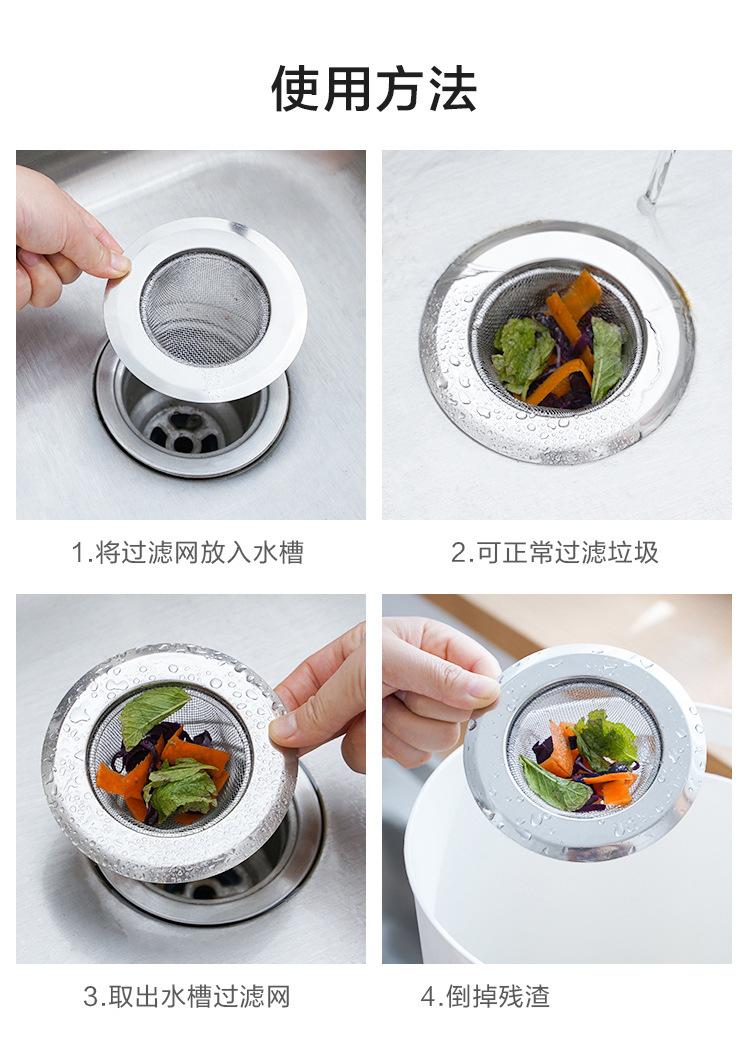 使用方法

1.将过滤网放入水槽

2.可正常过滤垃圾

3.取出水槽过滤网

4.倒掉残渣