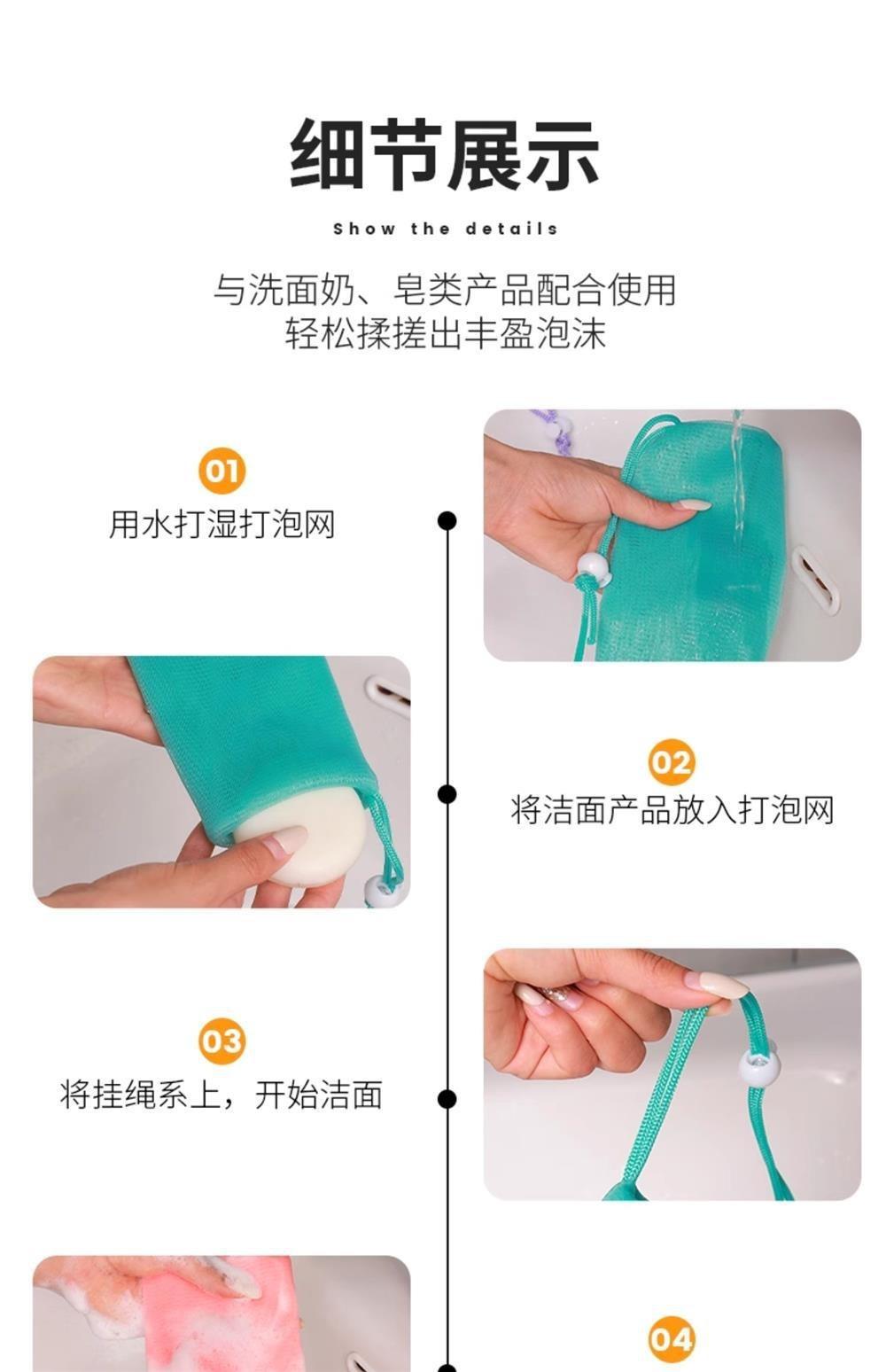 细节展示

Show the details

与洗面奶、皂类产品配合使用
轻松揉搓出丰盈泡沫

01
用水打湿打泡网

02
将洁面产品放入打泡网

03
将挂绳系上，开始洁面

04