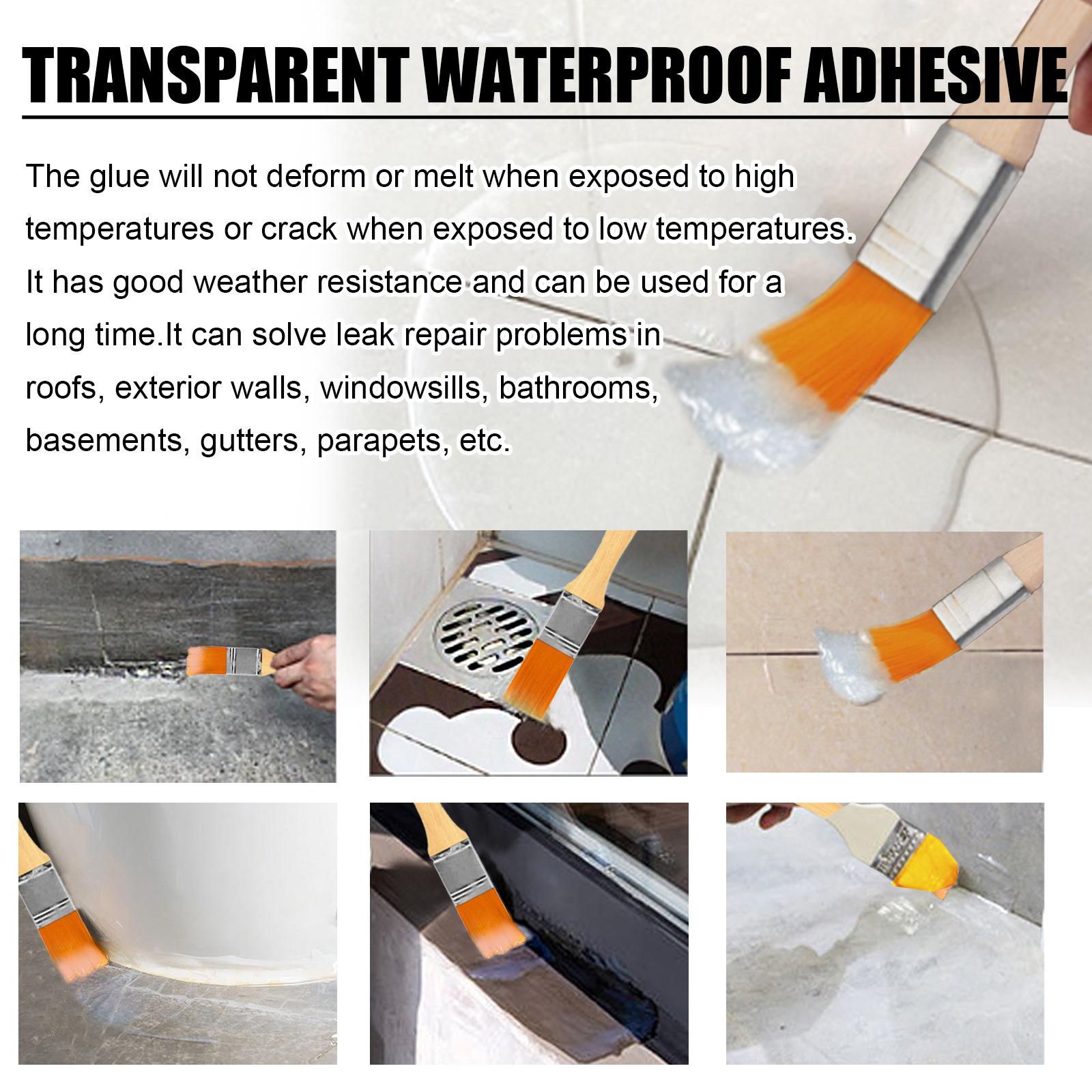 TRANSPARENT WATERPROOF ADHESIVE

The glue will not deform or melt when exposed to high temperatures or crack when exposed to low temperatures. It has good weather resistance and can be used for a long time.It can solve leak repair problems in roofs, exterior walls, windowsills, bathrooms, basements, gutters, parapets, etc.