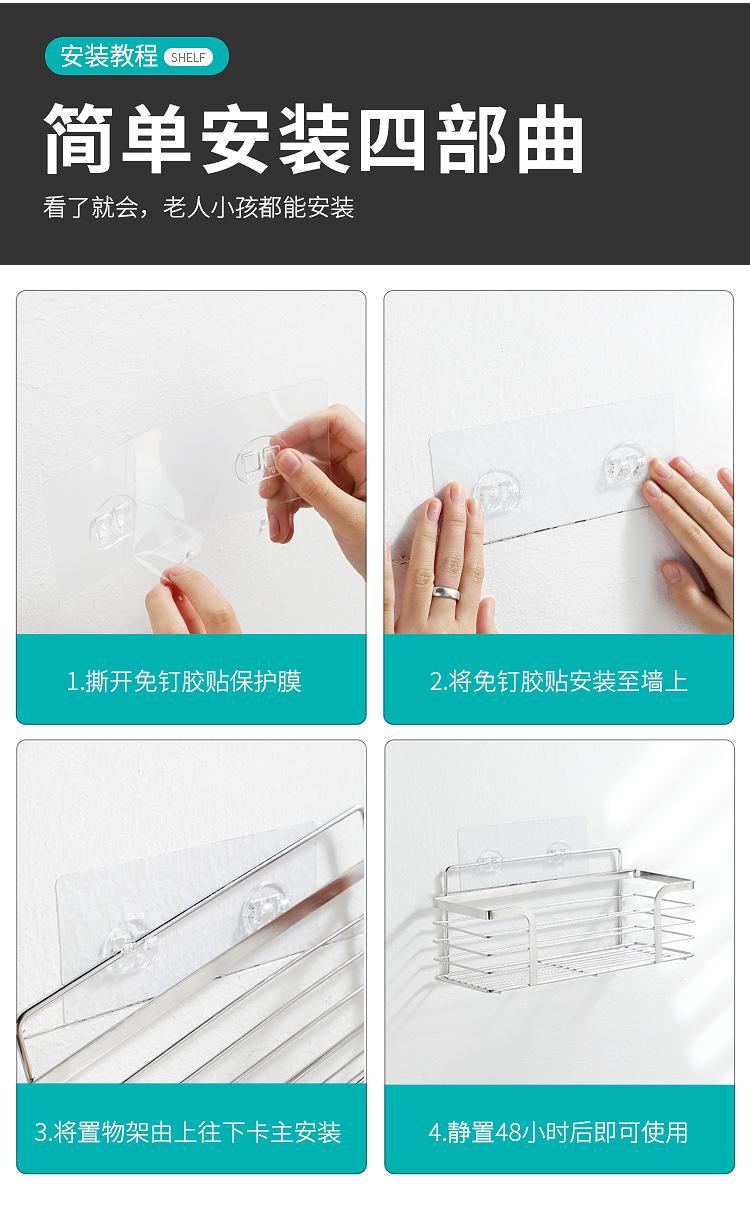 安装教程 SHELF

简单安装四部曲

看了就会，老人小孩都能安装

1.撕开免钉胶贴保护膜

2.将免钉胶贴安装至墙上

3.将置物架由上往下卡主安装

4.静置48小时后即可使用