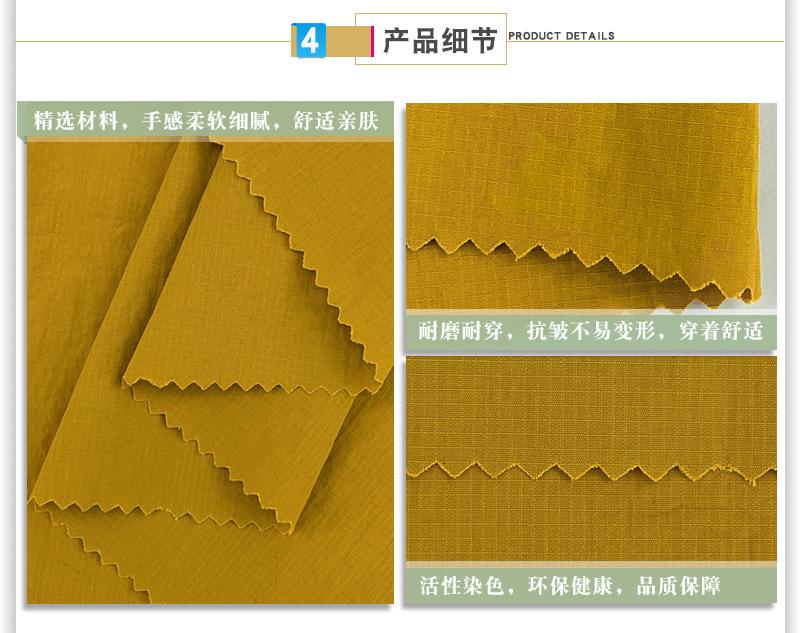 4 产品细节 PRODUCT DETAILS

精选材料，手感柔软细腻，舒适亲肤

耐磨耐穿，抗皱不易变形，穿着舒适

活性染色，环保健康，品质保障