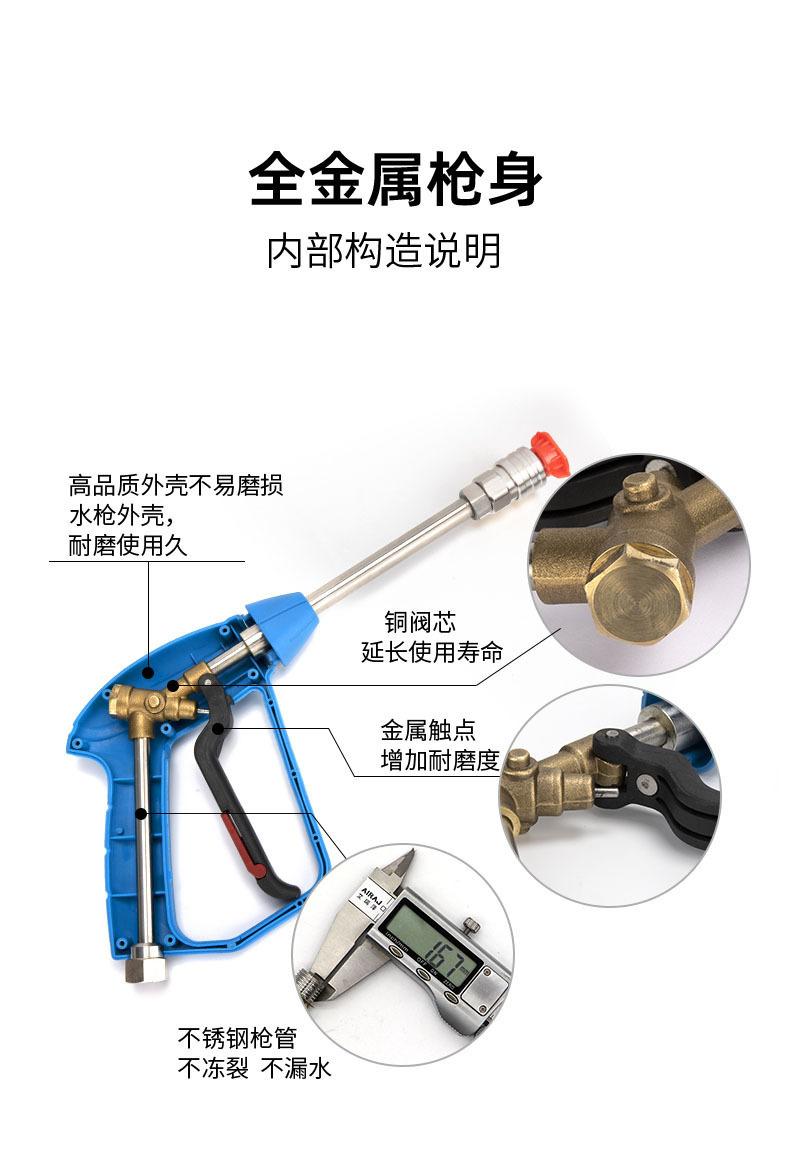 全金属枪身
内部构造说明

高品质外壳不易磨损
水枪外壳，
耐磨使用久

铜阀芯
延长使用寿命

金属触点
增加耐磨度

AIRAJ

16.7

不锈钢枪管
不冻裂 不漏水