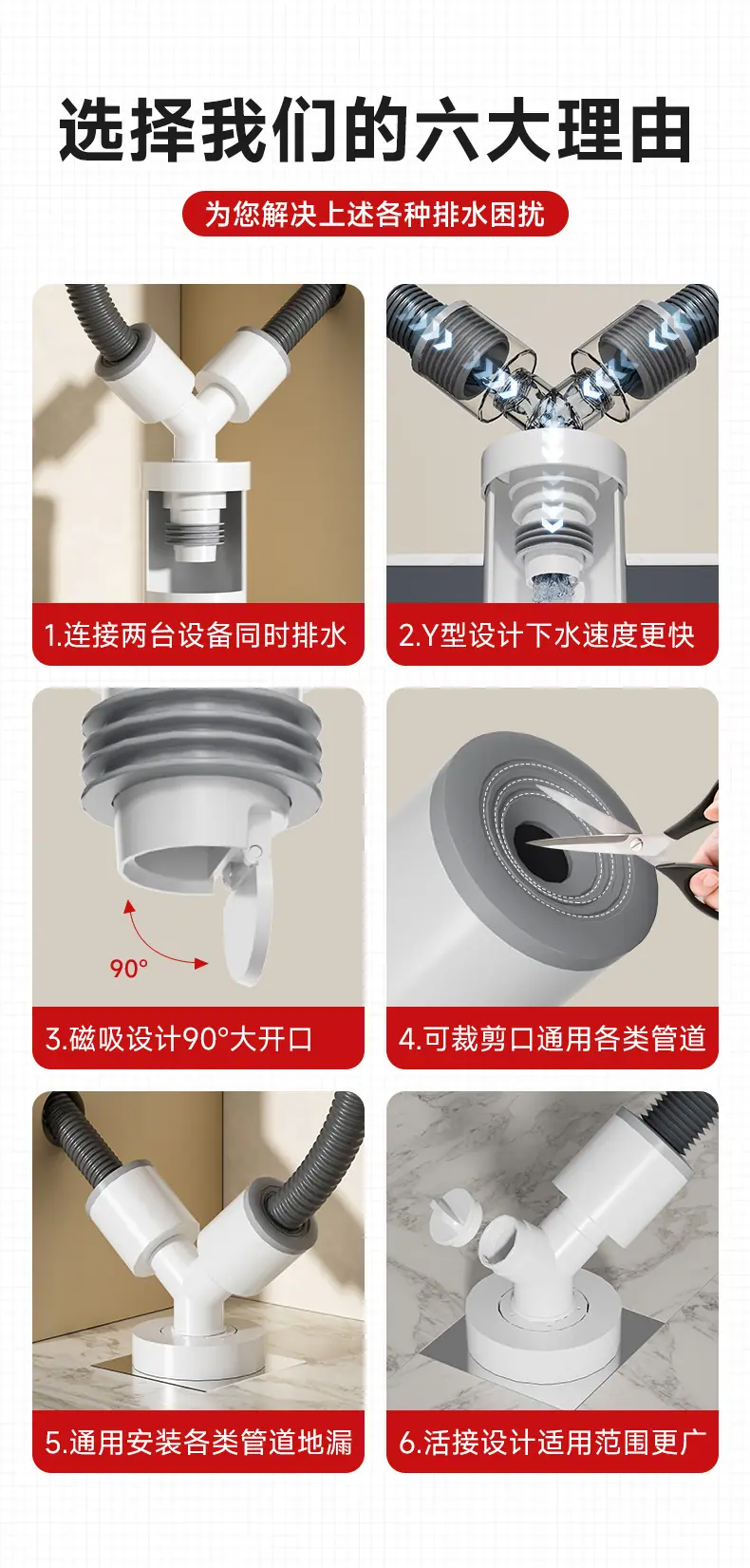 选择我们的六大理由

为您解决上述各种排水困扰

1.连接两台设备同时排水

2.Y型设计下水速度更快

90°

3.磁吸设计90°大开口

4.可裁剪口通用各类管道

5.通用安装各类管道地漏

6.活接设计适用范围更广