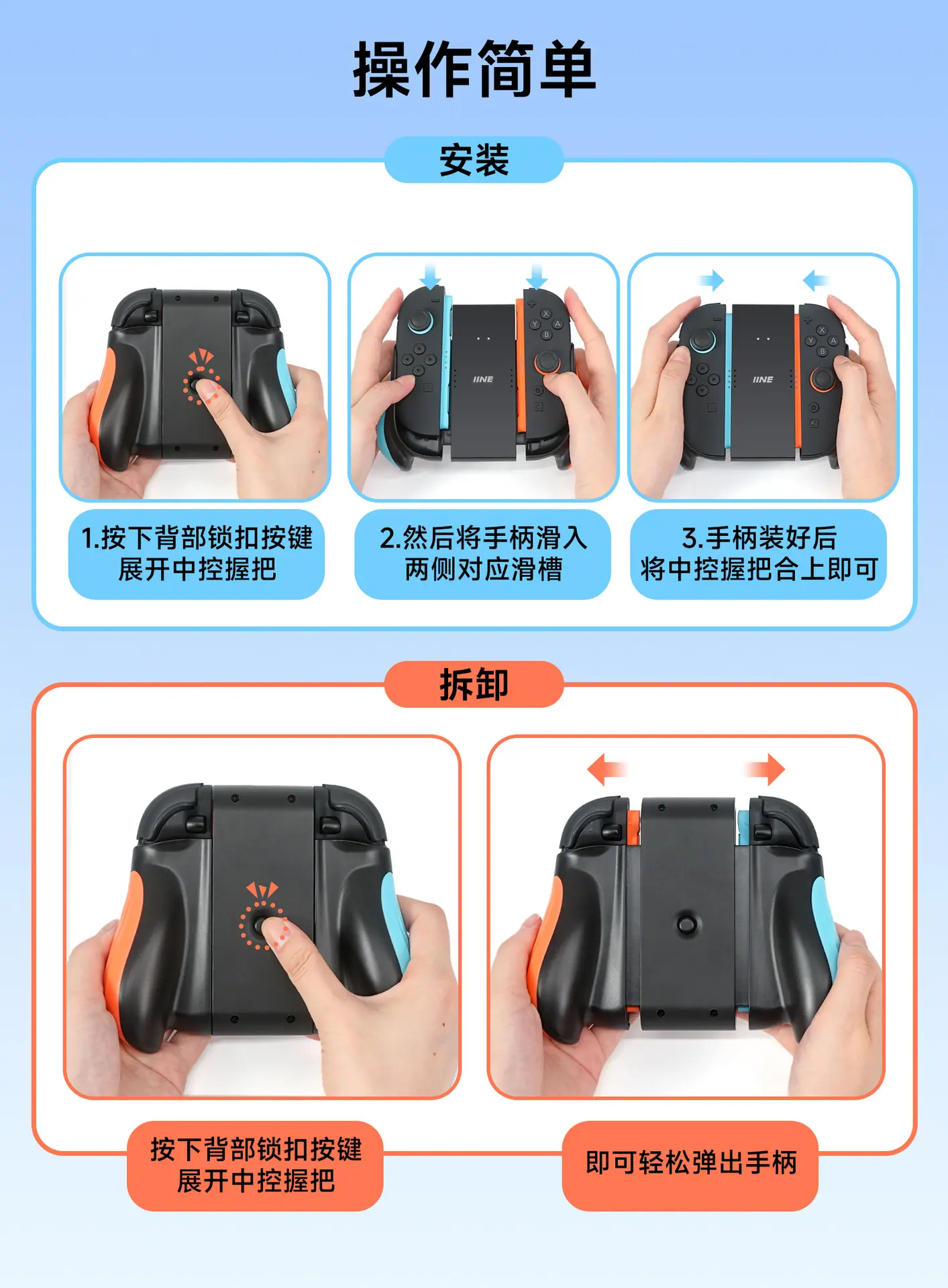 操作简单

安装

IINE

IINE

1.按下背部锁扣按键 展开中控握把

2.然后将手柄滑入 两侧对应滑槽

3.手柄装好后 将中控握把合上即可

拆卸

按下背部锁扣按键 展开中控握把

即可轻松弹出手柄