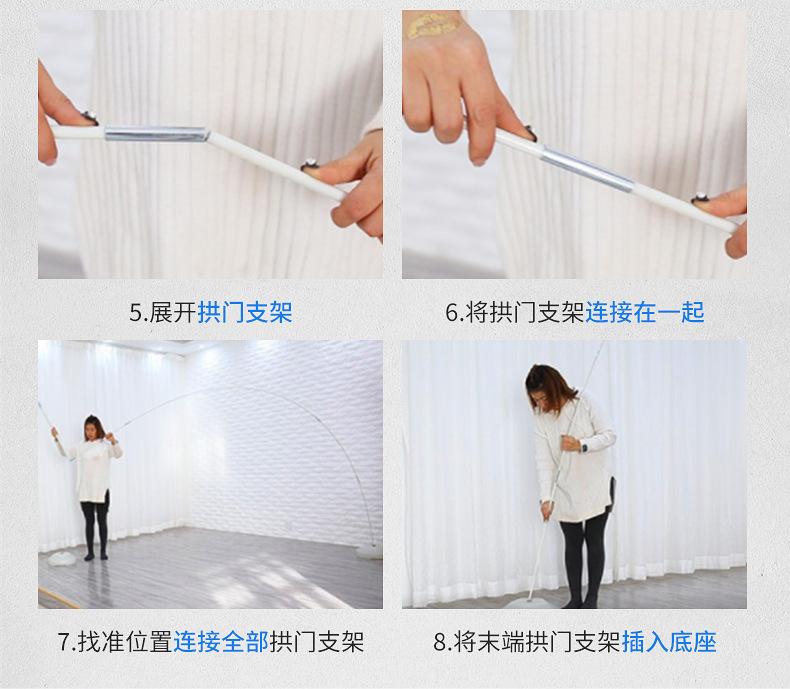 5.展开拱门支架

6.将拱门支架连接在一起

7.找准位置连接全部拱门支架

8.将末端拱门支架插入底座