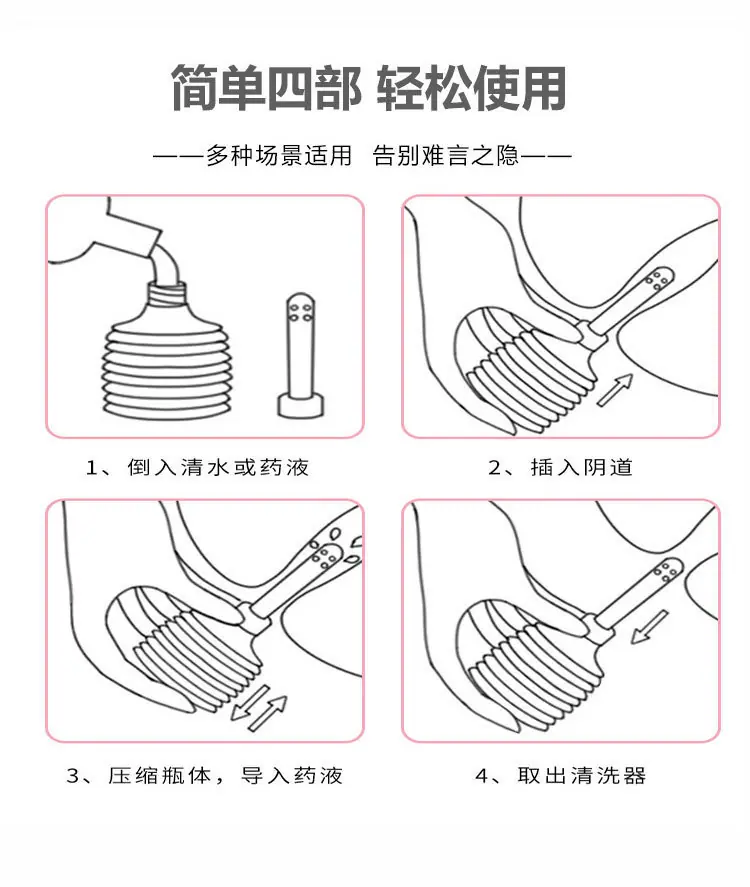 简单四部 轻松使用

——多种场景适用 告别难言之隐——

1、倒入清水或药液

2、插入阴道

3、压缩瓶体，导入药液

4、取出清洗器