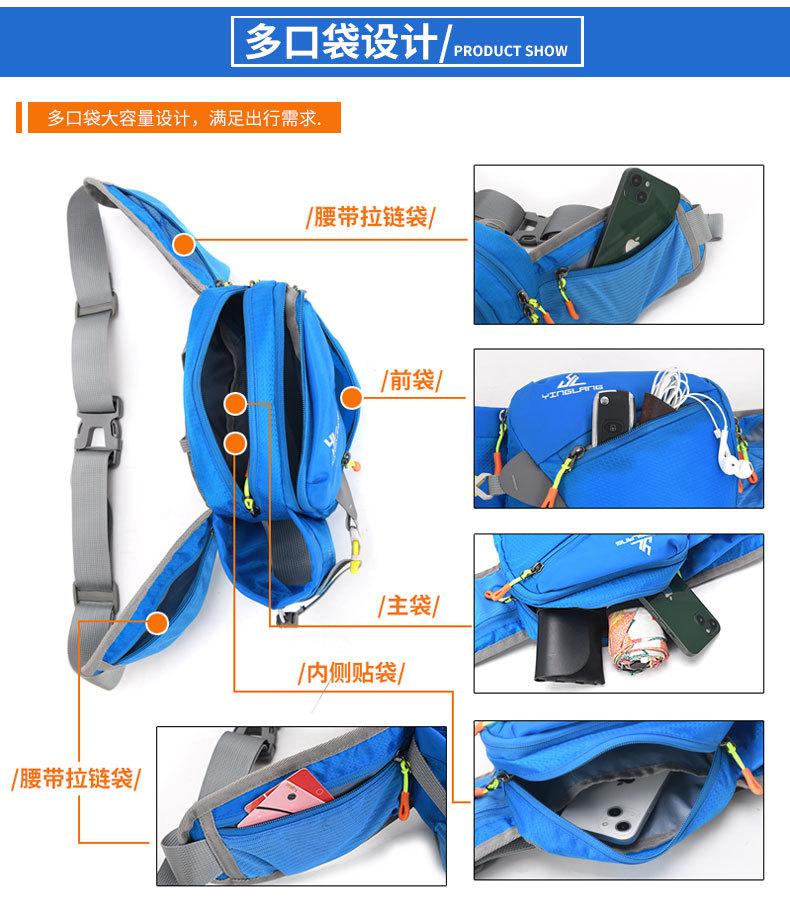 多口袋设计/ PRODUCT SHOW

多口袋大容量设计，满足出行需求.

/腰带拉链袋/

/前袋/

YINGLANG

/主袋/

/内侧贴袋/

/腰带拉链袋/