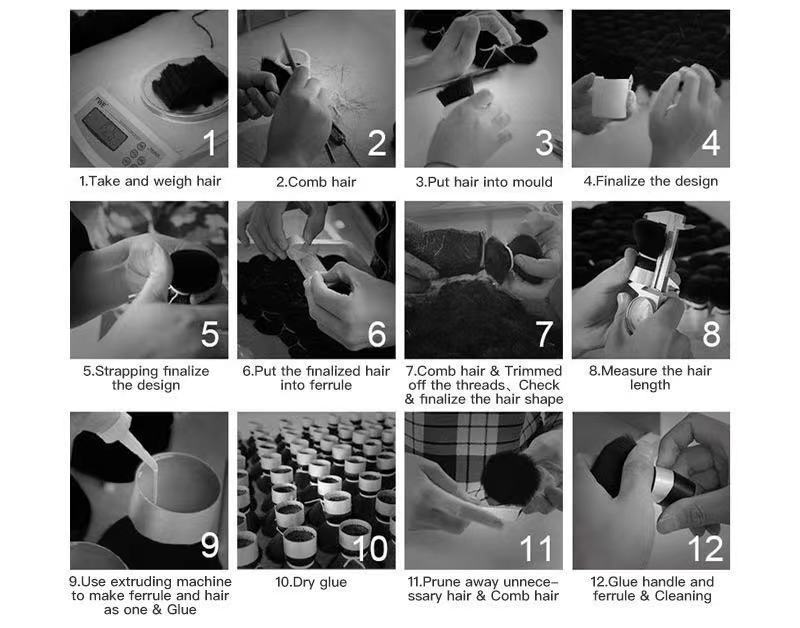 1

1.Take and weigh hair

2

2.Comb hair

3

3.Put hair into mould

4

4.Finalize the design

5

5.Strapping finalize the design

6

6.Put the finalized hair into ferrule

7

7.Comb hair & Trimmed off the threads、Check & finalize the hair shape

8

8.Measure the hair length

9

9.Use extruding machine to make ferrule and hair as one & Glue

10

10.Dry glue

11

11.Prune away unnecessary hair & Comb hair

12

12.Glue handle and ferrule & Cleaning