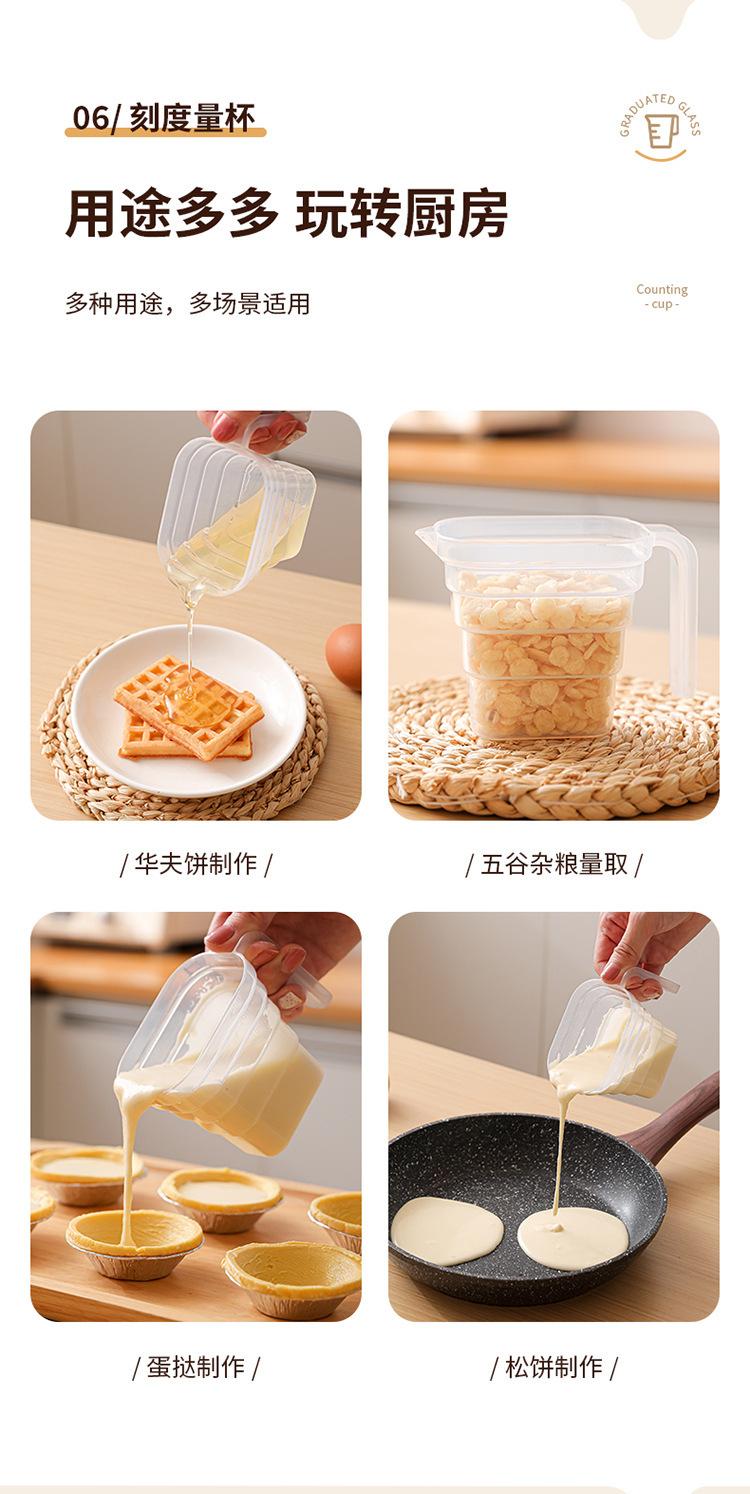 06/ 刻度量杯

GRADUATED GLASS

用途多多 玩转厨房

多种用途，多场景适用

Counting
- cup -

/ 华夫饼制作 /

/ 五谷杂粮量取 /

/ 蛋挞制作 /

/ 松饼制作 /