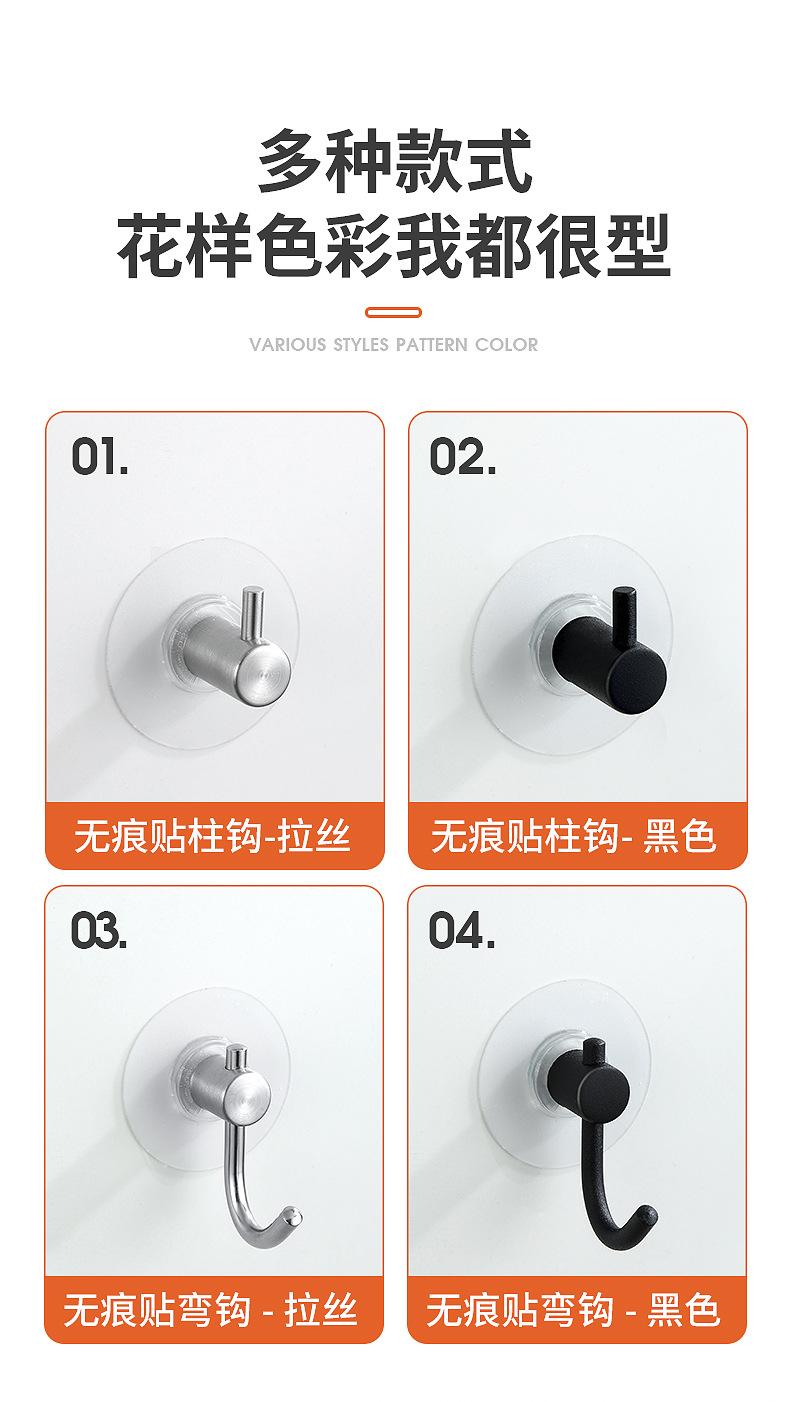 多种款式
花样色彩我都很型

VARIOUS STYLES PATTERN COLOR

01.

无痕贴柱钩-拉丝

02.

无痕贴柱钩- 黑色

03.

无痕贴弯钩 - 拉丝

04.

无痕贴弯钩 - 黑色