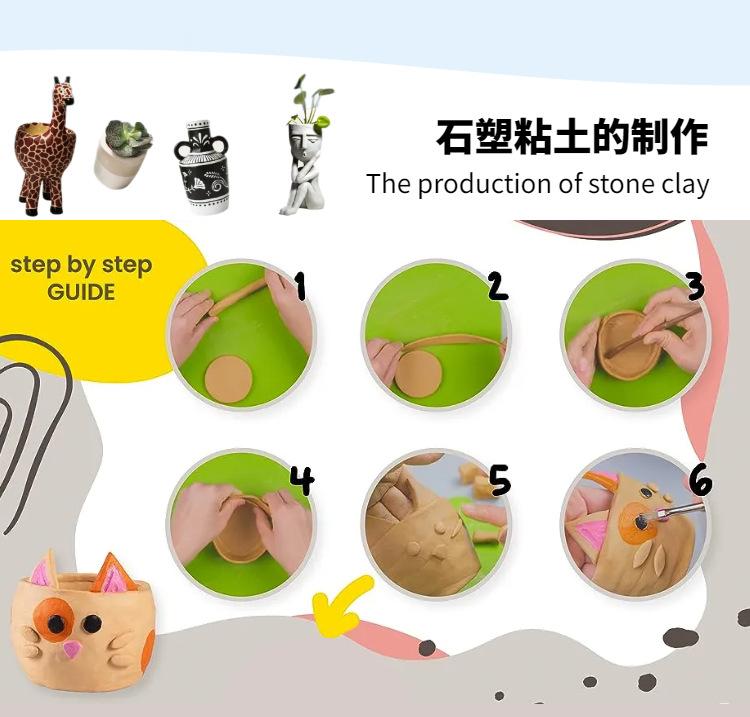 石塑粘土的制作
The production of stone clay

step by step
GUIDE

1

2

3

4

5

6