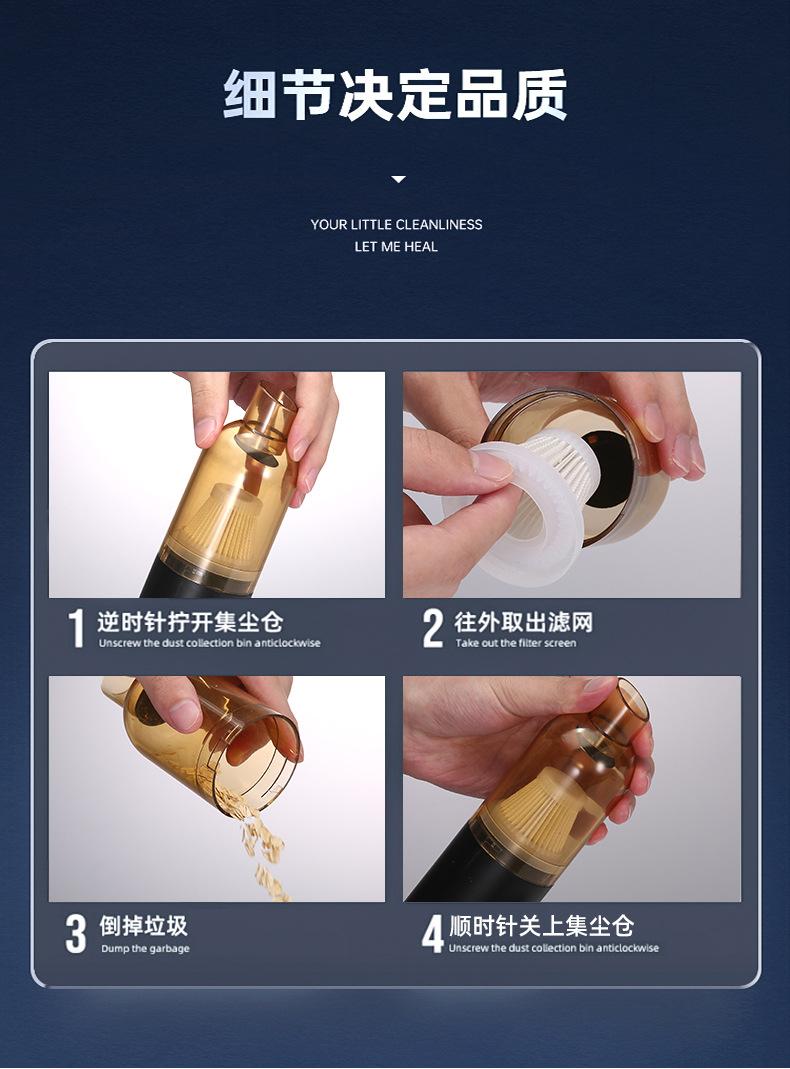 细节决定品质

YOUR LITTLE CLEANLINESS
LET ME HEAL

1 逆时针拧开集尘仓
Unscrew the dust collection bin anticlockwise

2 往外取出滤网
Take out the filter screen

3 倒掉垃圾
Dump the garbage

4 顺时针关上集尘仓
Unscrew the dust collection bin anticlockwise