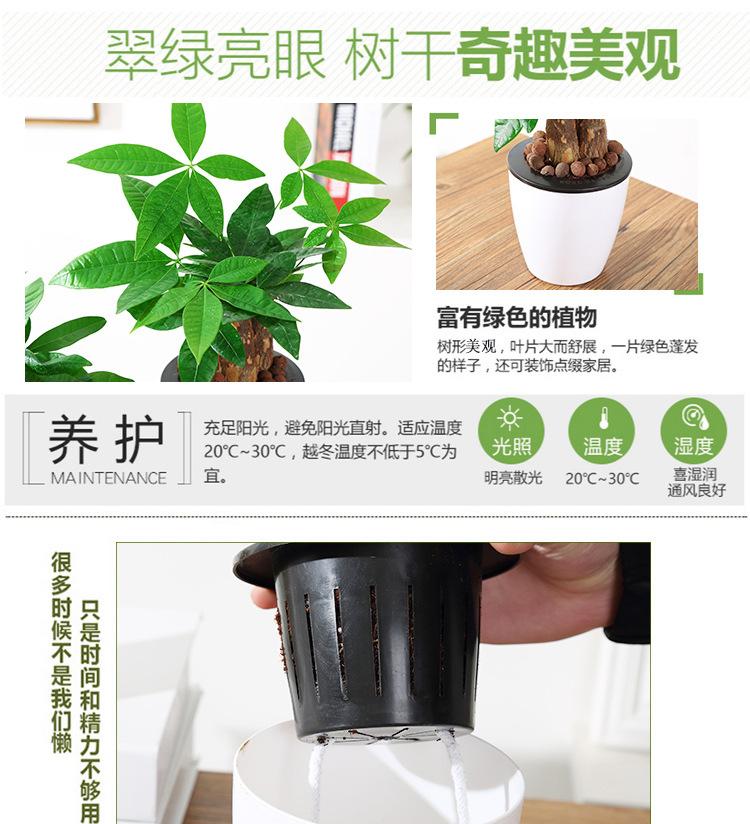 翠绿亮眼 树干奇趣美观

富有绿色的植物

树形美观，叶片大而舒展，一片绿色蓬发的样子，还可装饰点缀家居。

养护
MAINTENANCE

充足阳光，避免阳光直射。适应温度20℃~30℃，越冬温度不低于5℃为宜。

光照
明亮散光

温度
20℃~30℃

湿度
喜湿润
通风良好

很多时候不是我们懒

只是时间和精力不够用