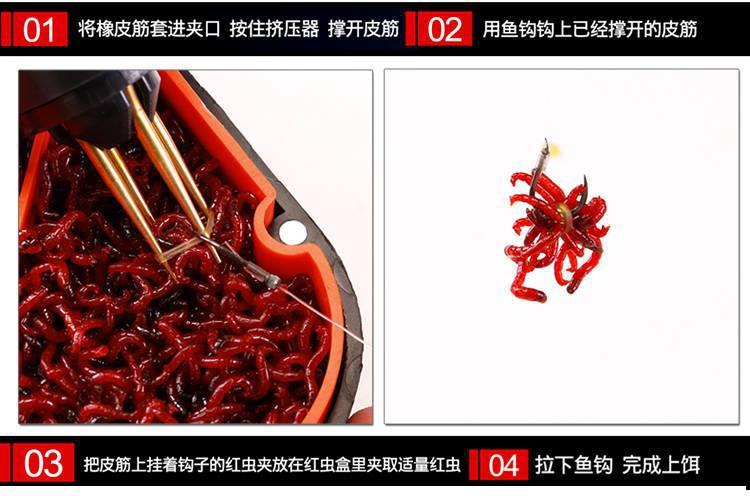 01 将橡皮筋套进夹口 按住挤压器 撑开皮筋

02 用鱼钩钩上已经撑开的皮筋

03 把皮筋上挂着钩子的红虫夹放在红虫盒里夹取适量红虫

04 拉下鱼钩 完成上饵