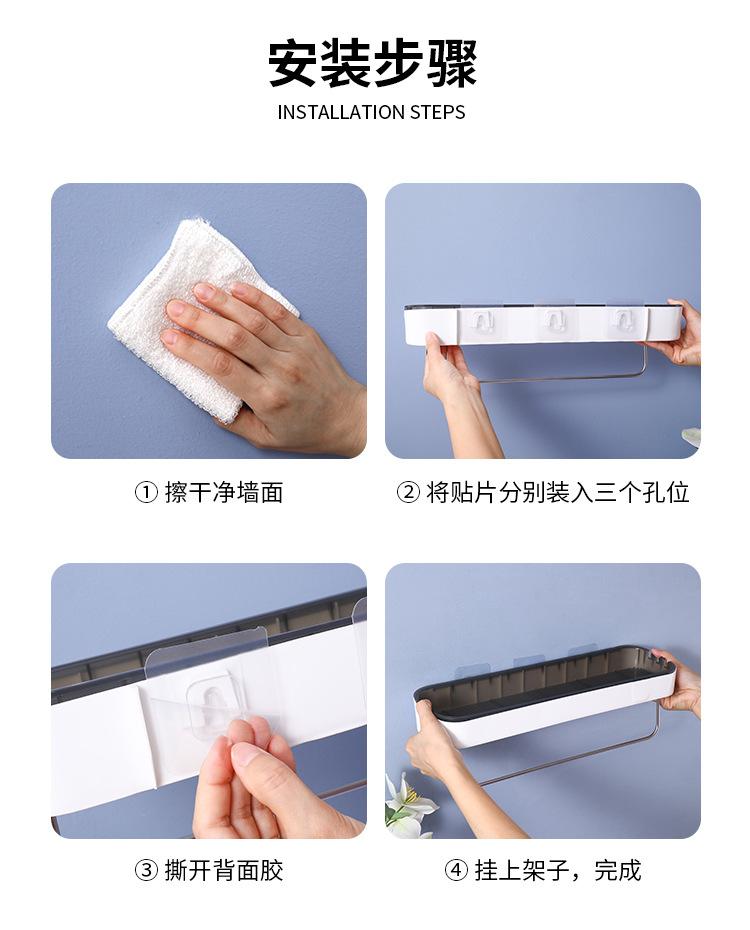 安装步骤
INSTALLATION STEPS

① 擦干净墙面

② 将贴片分别装入三个孔位

③ 撕开背面胶

④ 挂上架子，完成