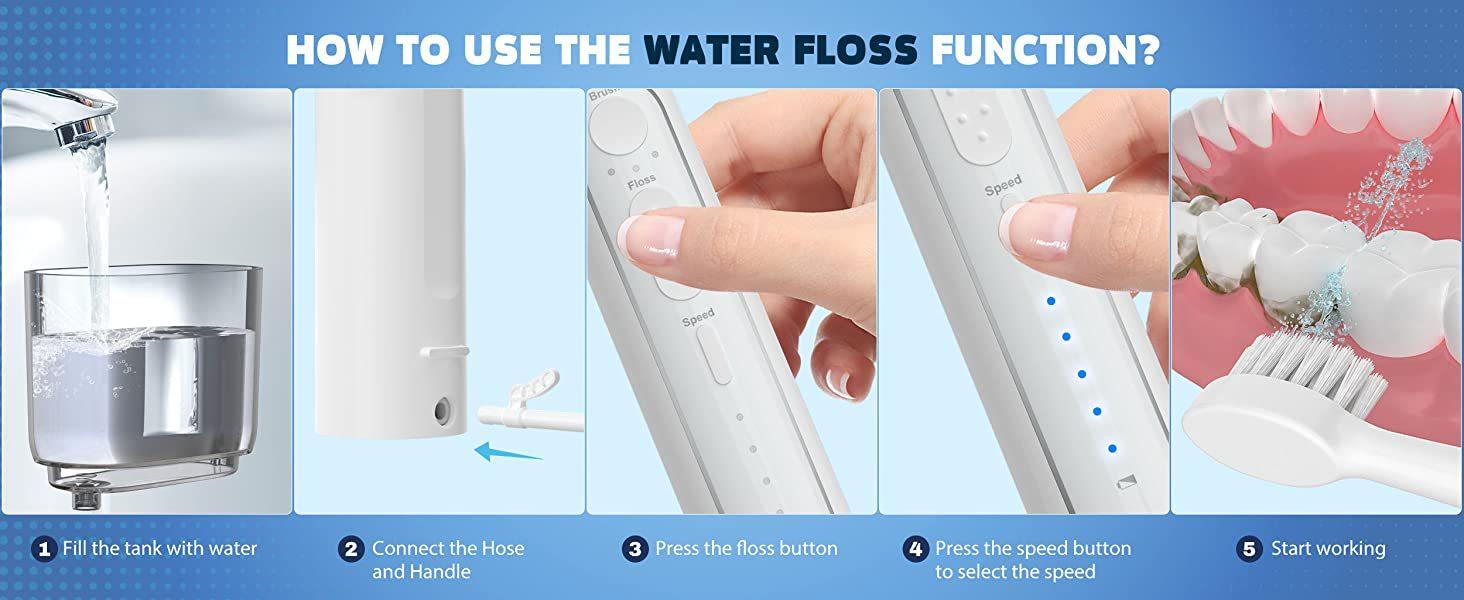 HOW TO USE THE WATER FLOSS FUNCTION?

Brush

Floss

Speed

Speed

1 Fill the tank with water

2 Connect the Hose and Handle

3 Press the floss button

4 Press the speed button to select the speed

5 Start working