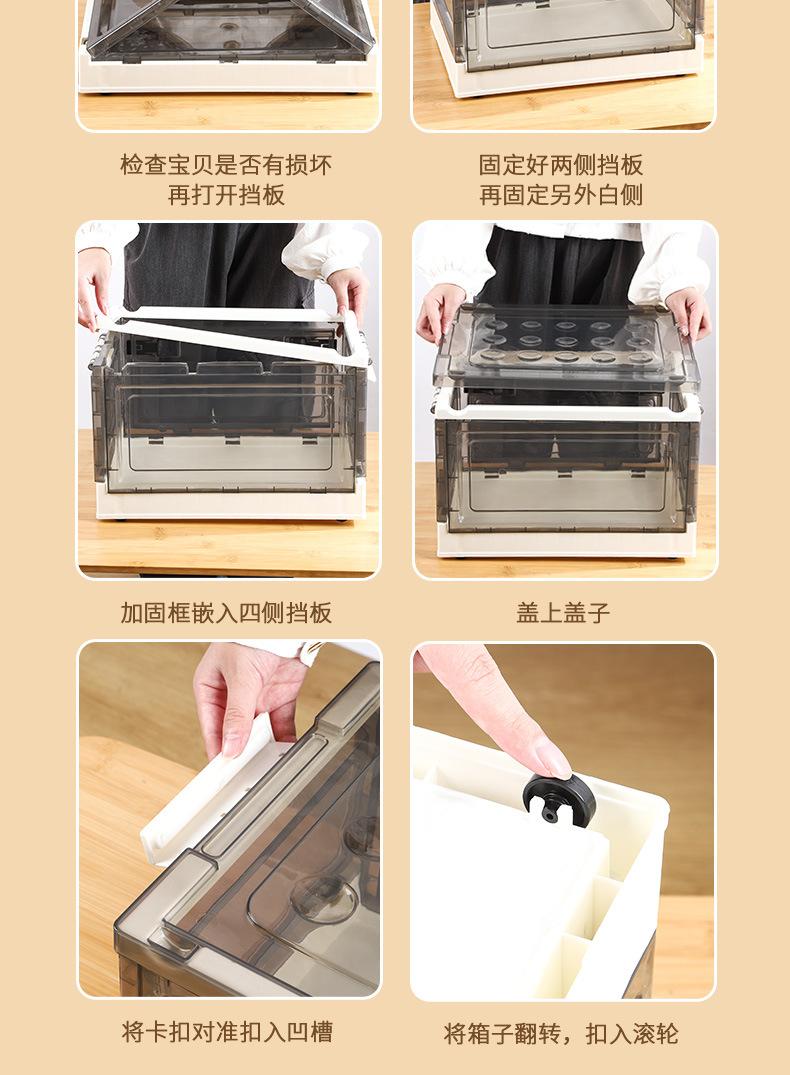 检查宝贝是否有损坏
再打开挡板

固定好两侧挡板
再固定另外白侧

加固框嵌入四侧挡板

盖上盖子

将卡扣对准扣入凹槽

将箱子翻转，扣入滚轮