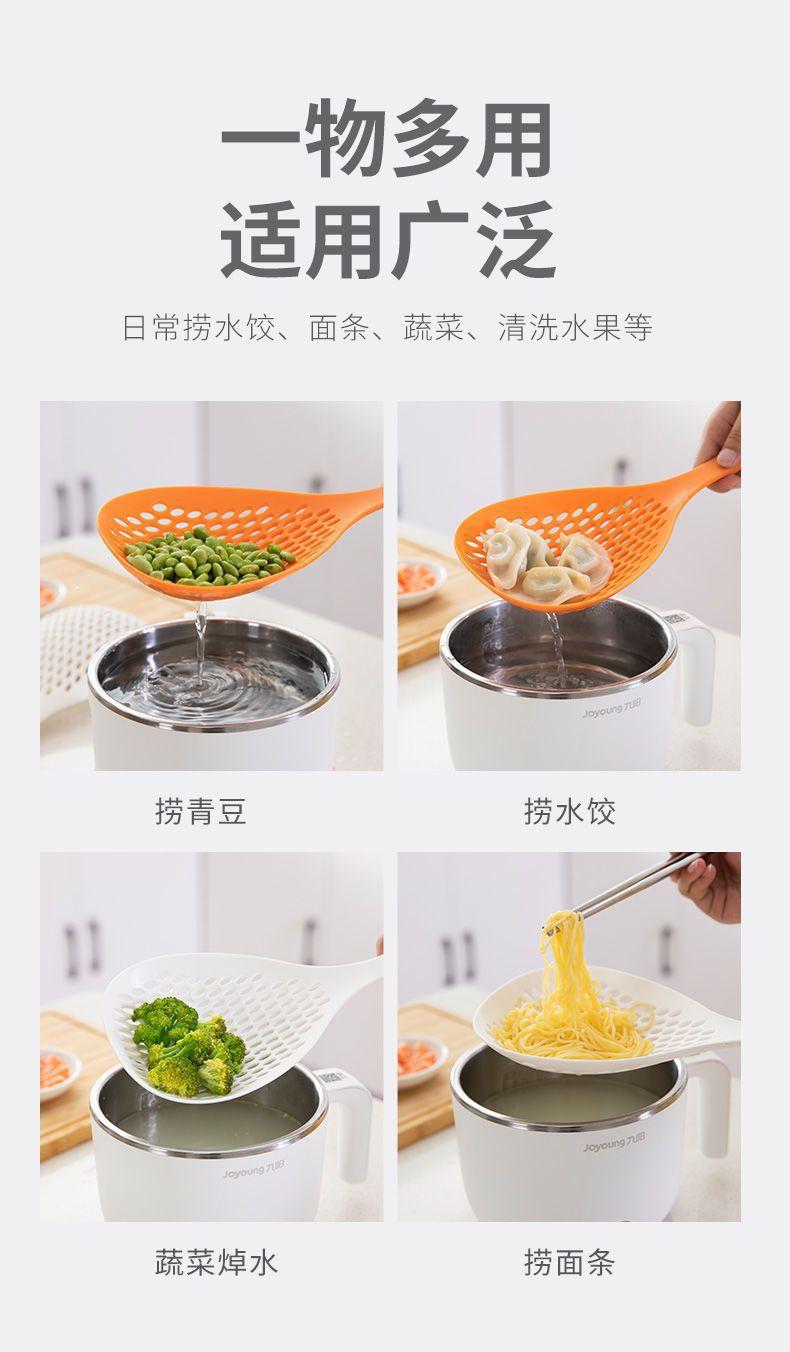 一物多用
适用广泛

日常捞水饺、面条、蔬菜、清洗水果等

Joyoung 九阳

捞青豆

捞水饺

Joyoung 九阳

Joyoung 九阳

蔬菜焯水

捞面条