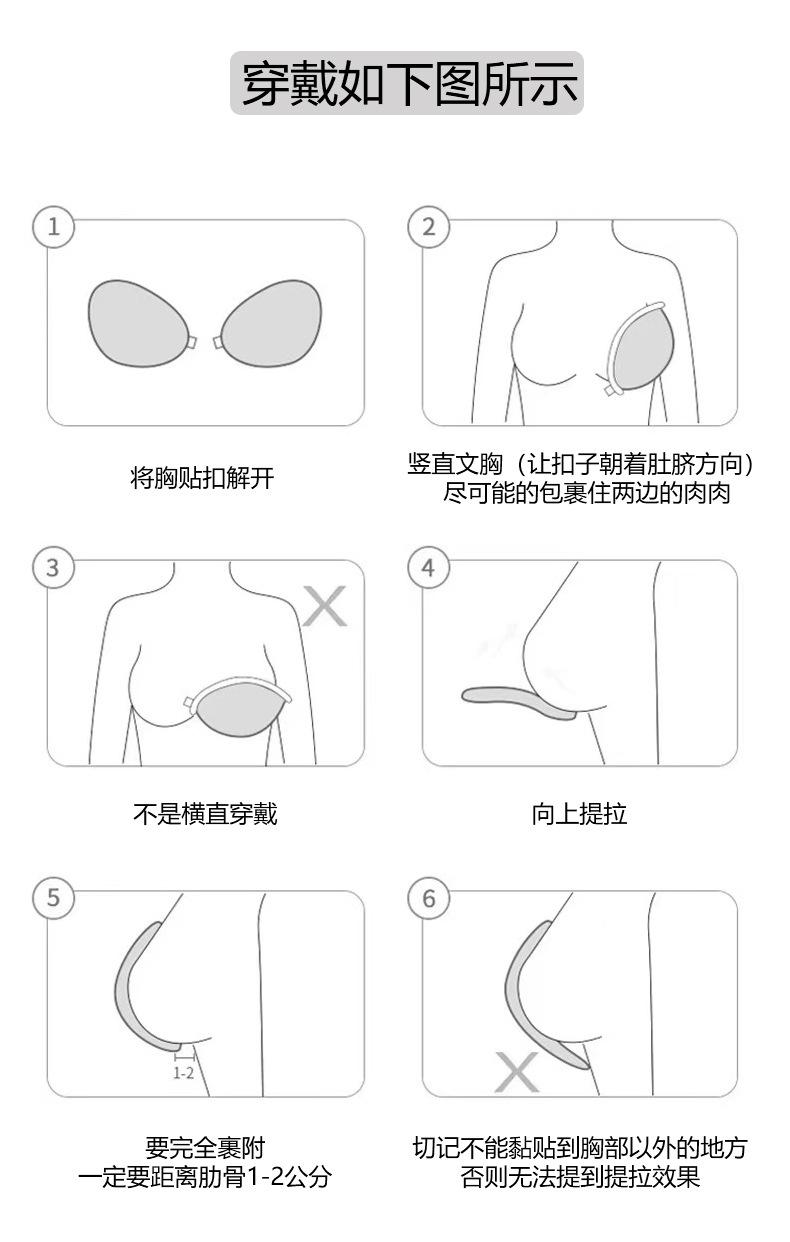 穿戴如下图所示

1

将胸贴扣解开

2

竖直文胸（让扣子朝着肚脐方向）
尽可能的包裹住两边的肉肉

3

不是横直穿戴

4

向上提拉

5

1-2

要完全裹附
一定要距离肋骨1-2公分

6

切记不能黏贴到胸部以外的地方
否则无法提到提拉效果