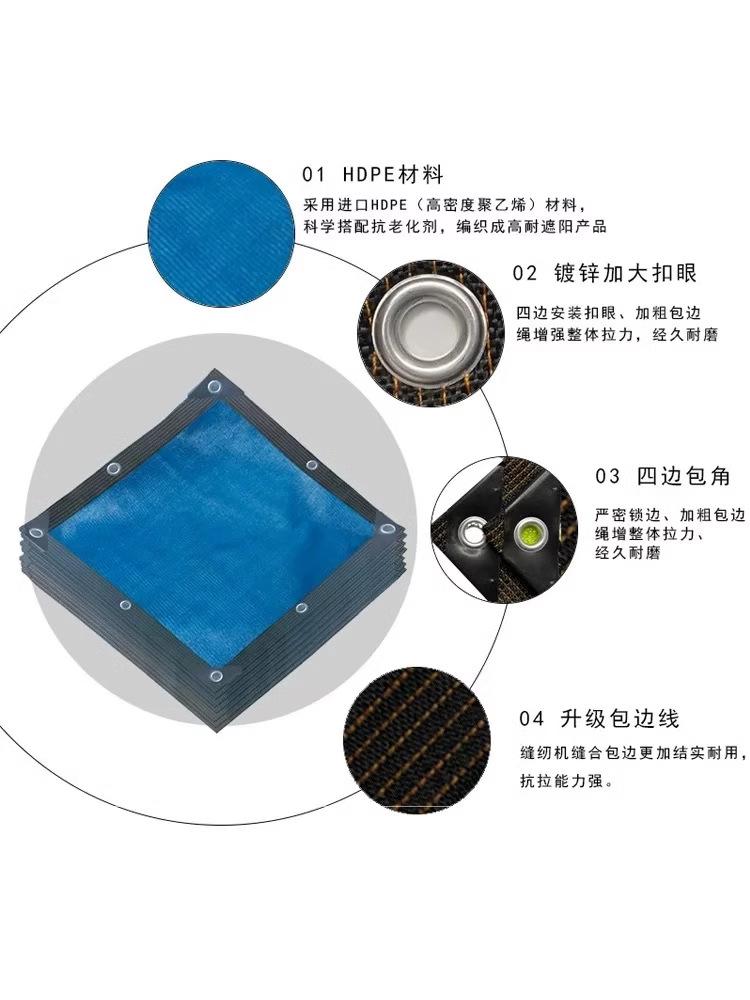 01 HDPE材料

采用进口HDPE（高密度聚乙烯）材料，科学搭配抗老化剂，编织成高耐遮阳产品

02 镀锌加大扣眼

四边安装扣眼、加粗包边绳增强整体拉力，经久耐磨

03 四边包角

严密锁边、加粗包边绳增整体拉力、经久耐磨

04 升级包边线

缝纫机缝合包边更加结实耐用，抗拉能力强。