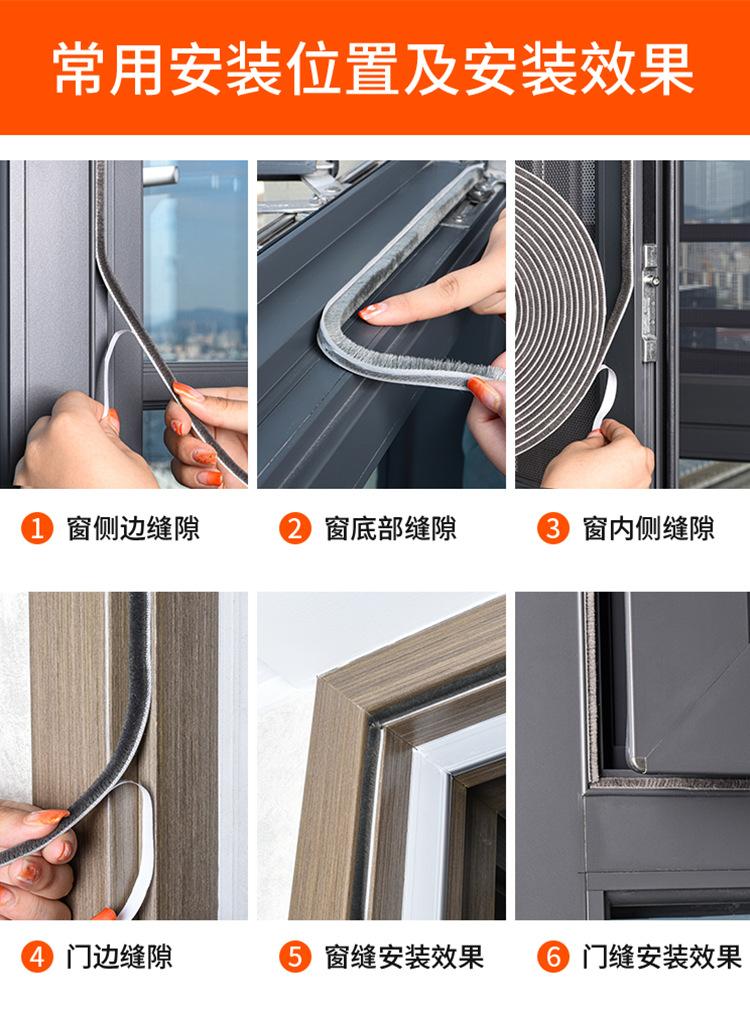 常用安装位置及安装效果

1 窗侧边缝隙

2 窗底部缝隙

3 窗内侧缝隙

4 门边缝隙

5 窗缝安装效果

6 门缝安装效果