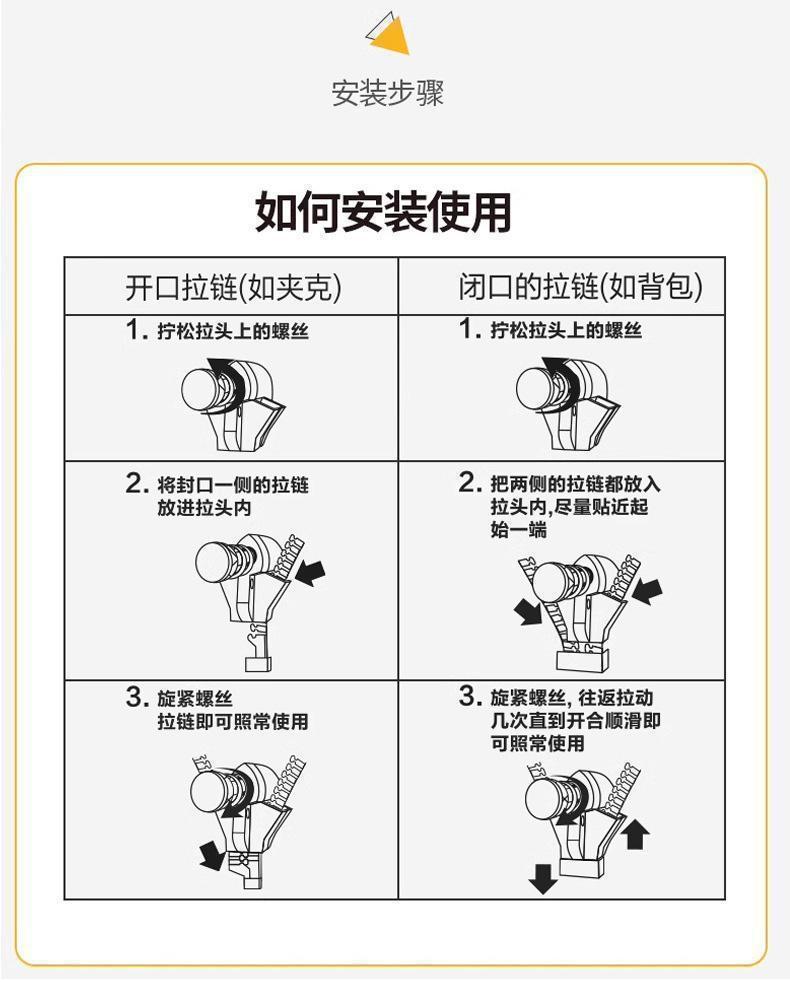 安装步骤

如何安装使用

| 开口拉链(如夹克) | 闭口的拉链(如背包) |
|---|---|
| 1. 拧松拉头上的螺丝 | 1. 拧松拉头上的螺丝 |
| 2. 将封口一侧的拉链放进拉头内 | 2. 把两侧的拉链都放入拉头内,尽量贴近起始一端 |
| 3. 旋紧螺丝 拉链即可照常使用 | 3. 旋紧螺丝, 往返拉动几次直到开合顺滑即可照常使用 |