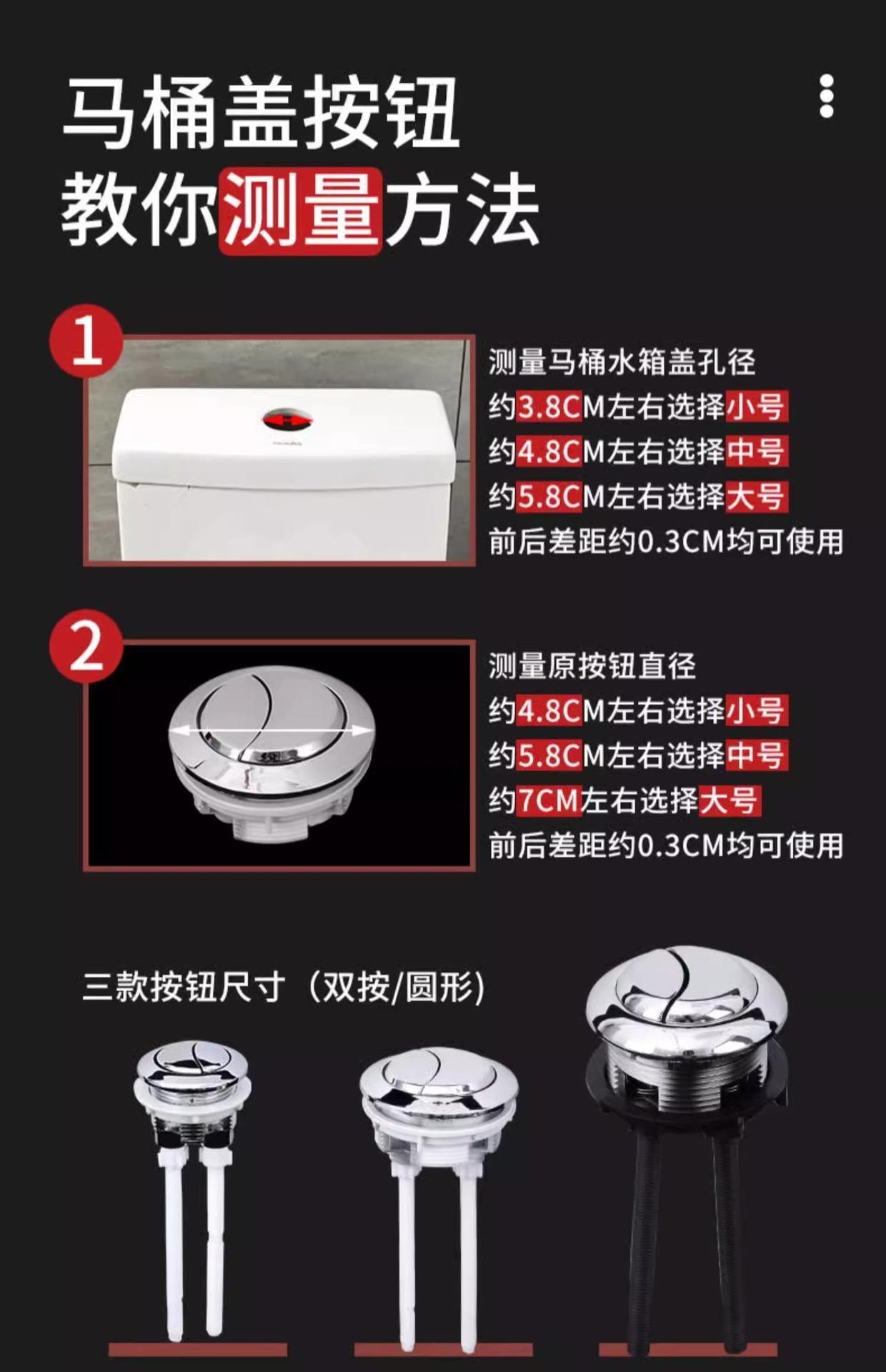 马桶盖按钮
教你测量方法

1

测量马桶水箱盖孔径
约3.8CM左右选择小号
约4.8CM左右选择中号
约5.8CM左右选择大号
前后差距约0.3CM均可使用

2

测量原按钮直径
约4.8CM左右选择小号
约5.8CM左右选择中号
约7CM左右选择大号
前后差距约0.3CM均可使用

三款按钮尺寸（双按/圆形）