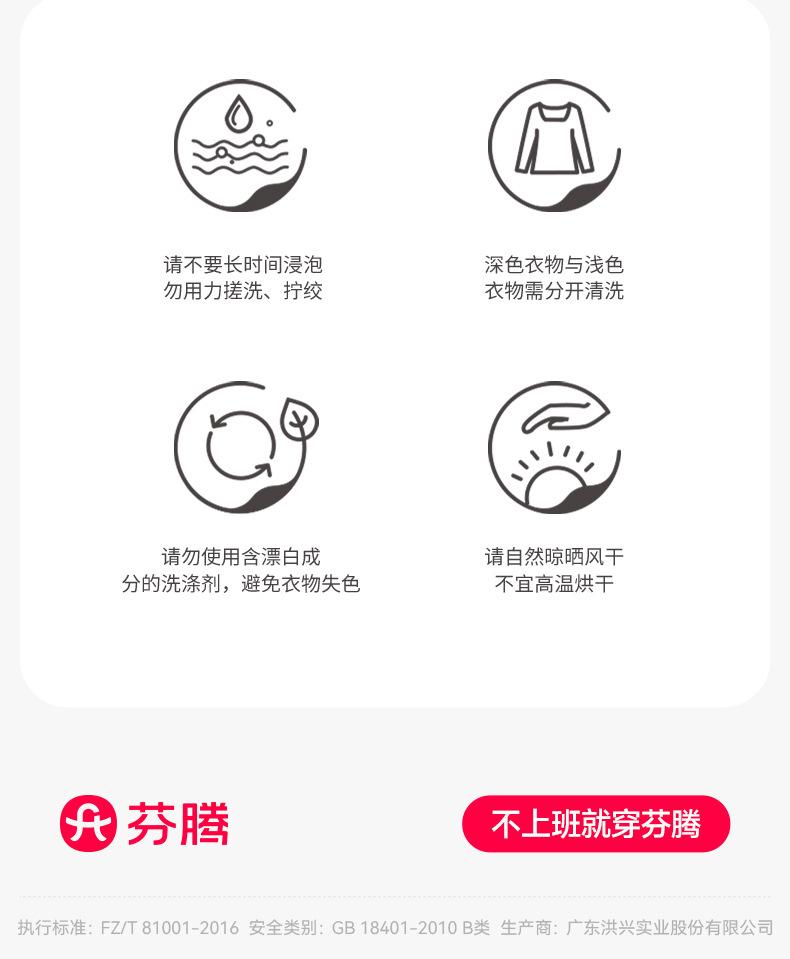 请不要长时间浸泡
勿用力搓洗、拧绞

深色衣物与浅色
衣物需分开清洗

请勿使用含漂白成
分的洗涤剂，避免衣物失色

请自然晾晒风干
不宜高温烘干

芬腾

不上班就穿芬腾

执行标准：FZ/T 81001-2016 安全类别：GB 18401-2010 B类 生产商：广东洪兴实业股份有限公司