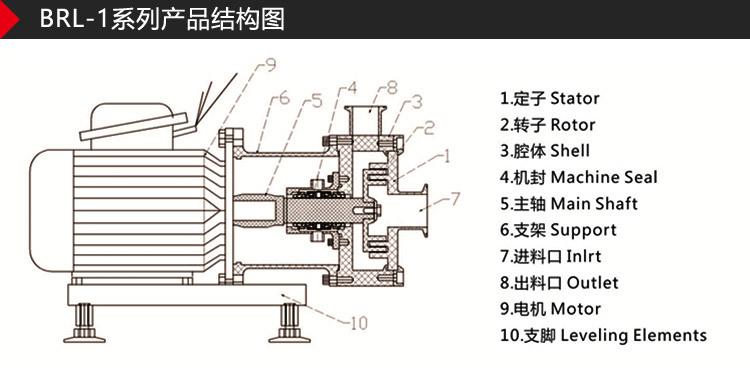 BRL-1系列产品结构图

9
6
5
4
8
3
2
1
7
10

1.定子 Stator
2.转子 Rotor
3.腔体 Shell
4.机封 Machine Seal
5.主轴 Main Shaft
6.支架 Support
7.进料口 Inlrt
8.出料口 Outlet
9.电机 Motor
10.支脚 Leveling Elements