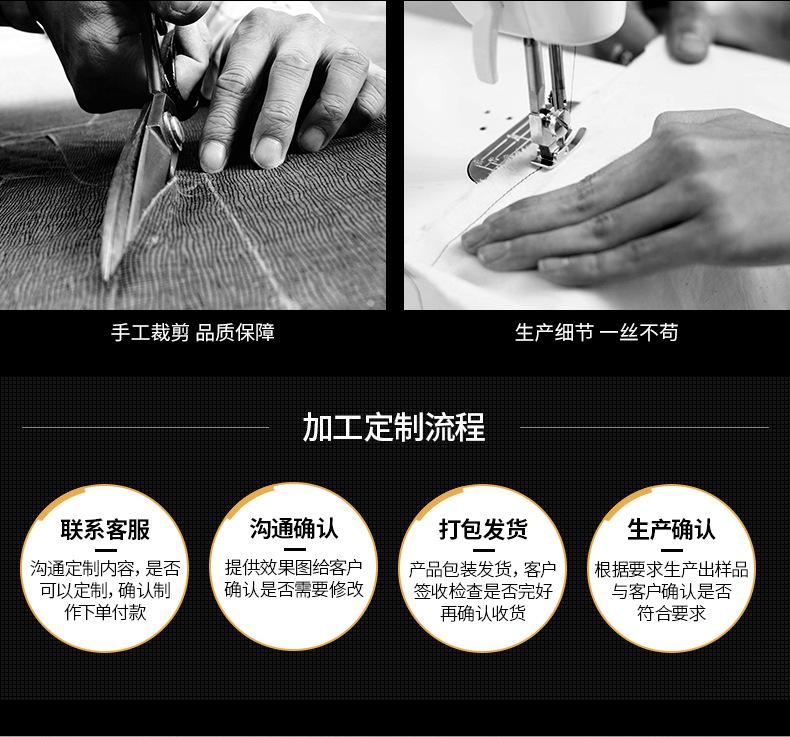 手工裁剪 品质保障

生产细节 一丝不苟

加工定制流程

联系客服

沟通定制内容，是否可以定制，确认制作下单付款

沟通确认

提供效果图给客户确认是否需要修改

打包发货

产品包装发货，客户签收检查是否完好再确认收货

生产确认

根据要求生产出样品与客户确认是否符合要求